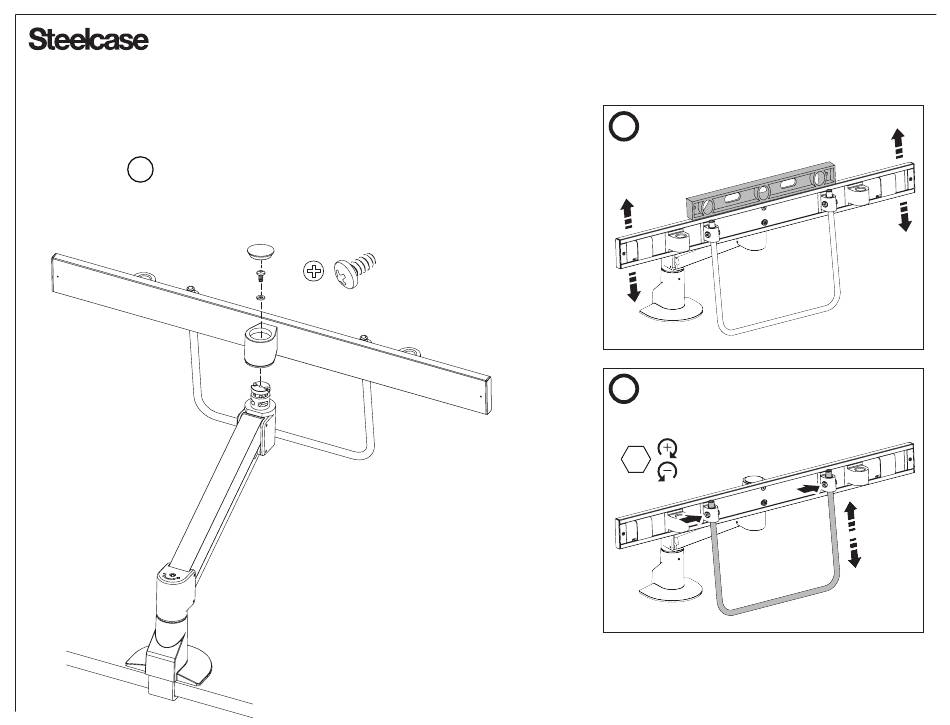 Steelcase