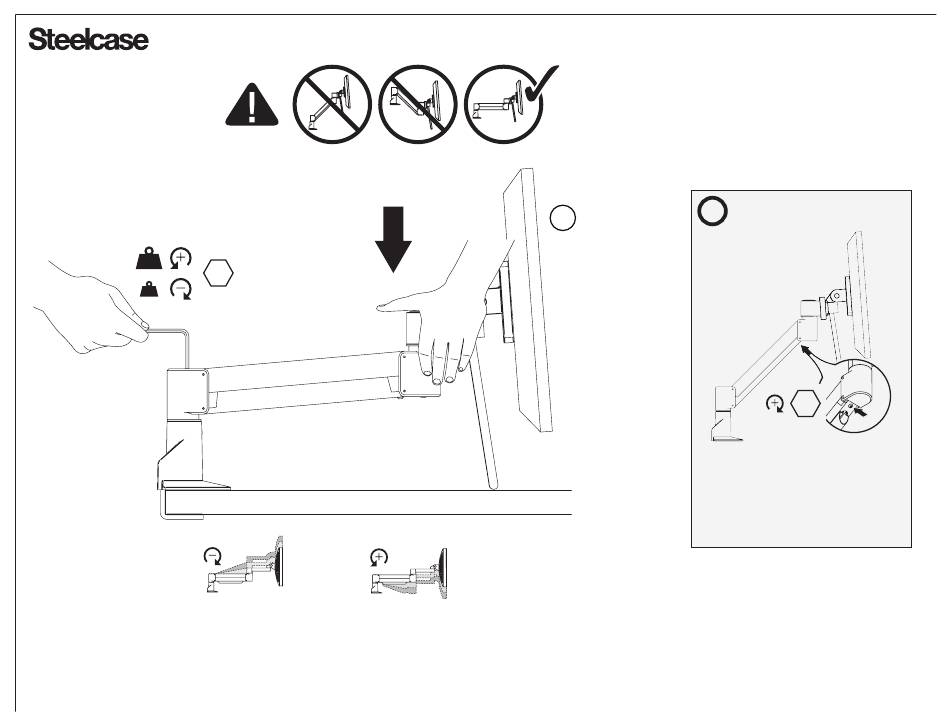 Steelcase