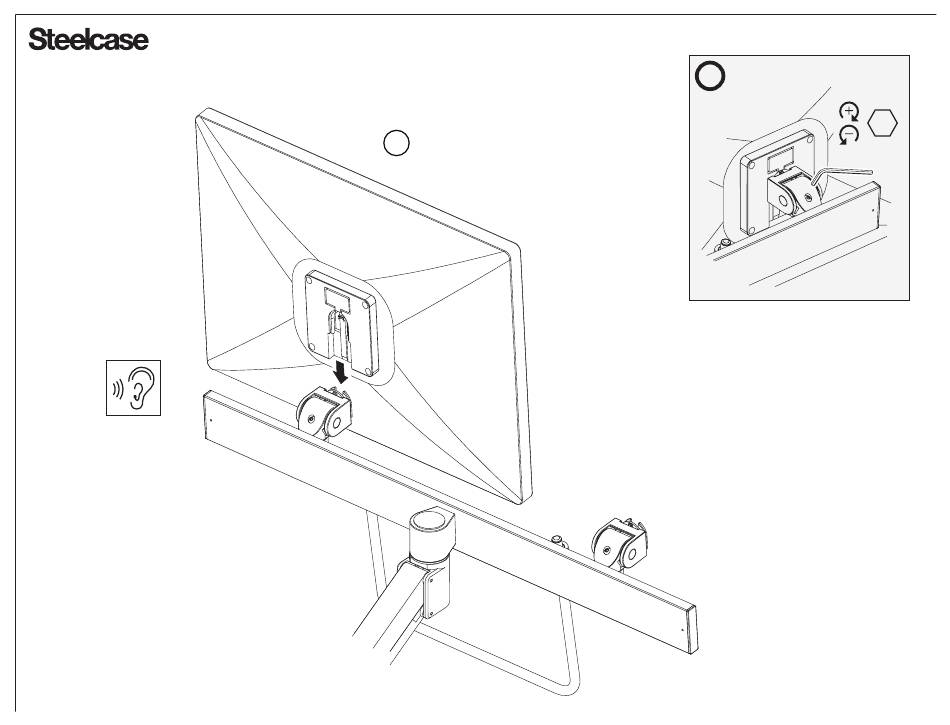 Steelcase

+
−