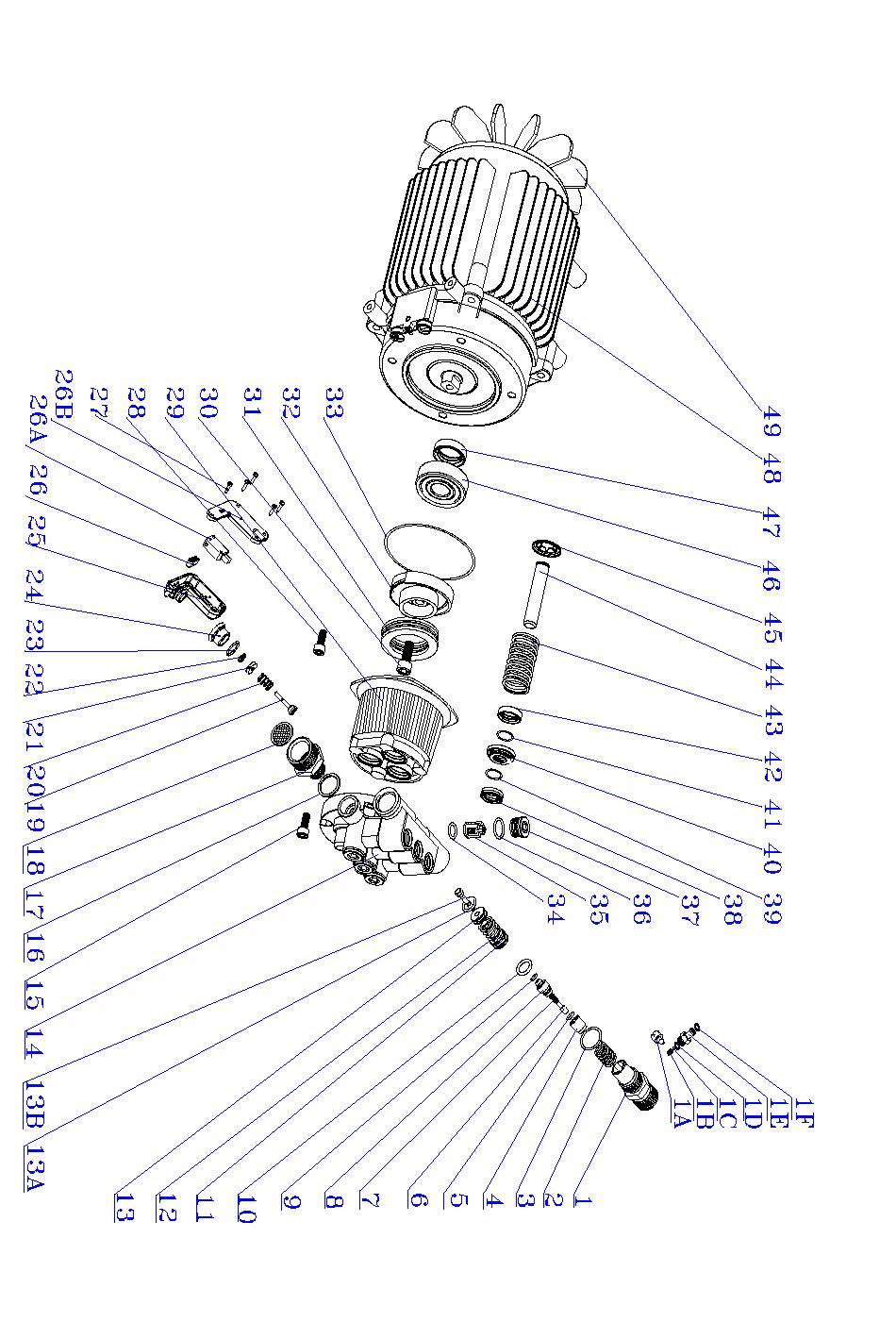 49
48
47
46
45
44
43
42
41
40
39
38
37
36
35
34
33
32
31
30
29
28
27
26B
26A
26
25
24
23
22
21
20
19
18
17
16
15
14
13B
13A
13
12
11
10
9
8
7
6
5
4
3
2
1
1A
1B
1C
1D
1E
1F