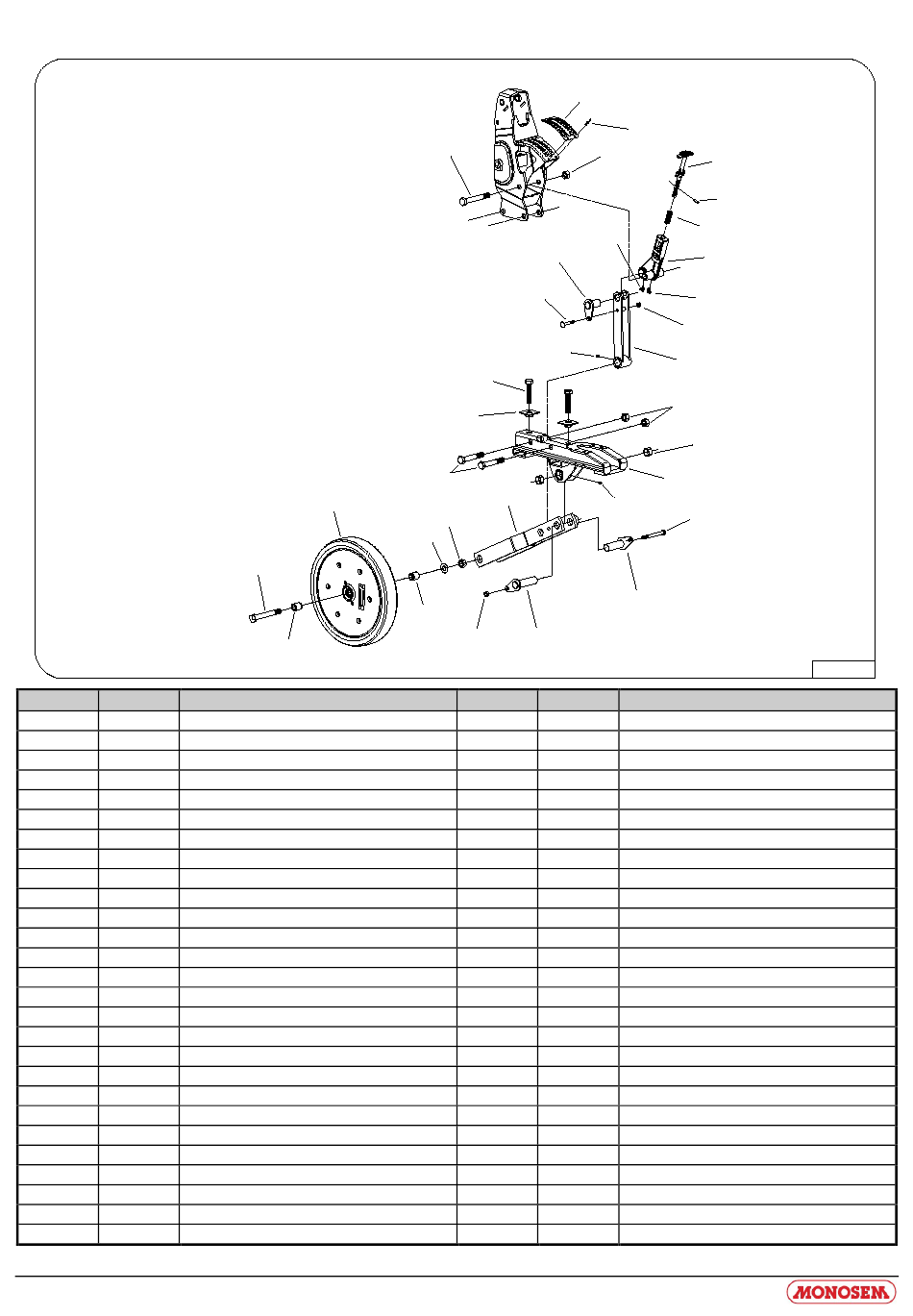 MONOSEM