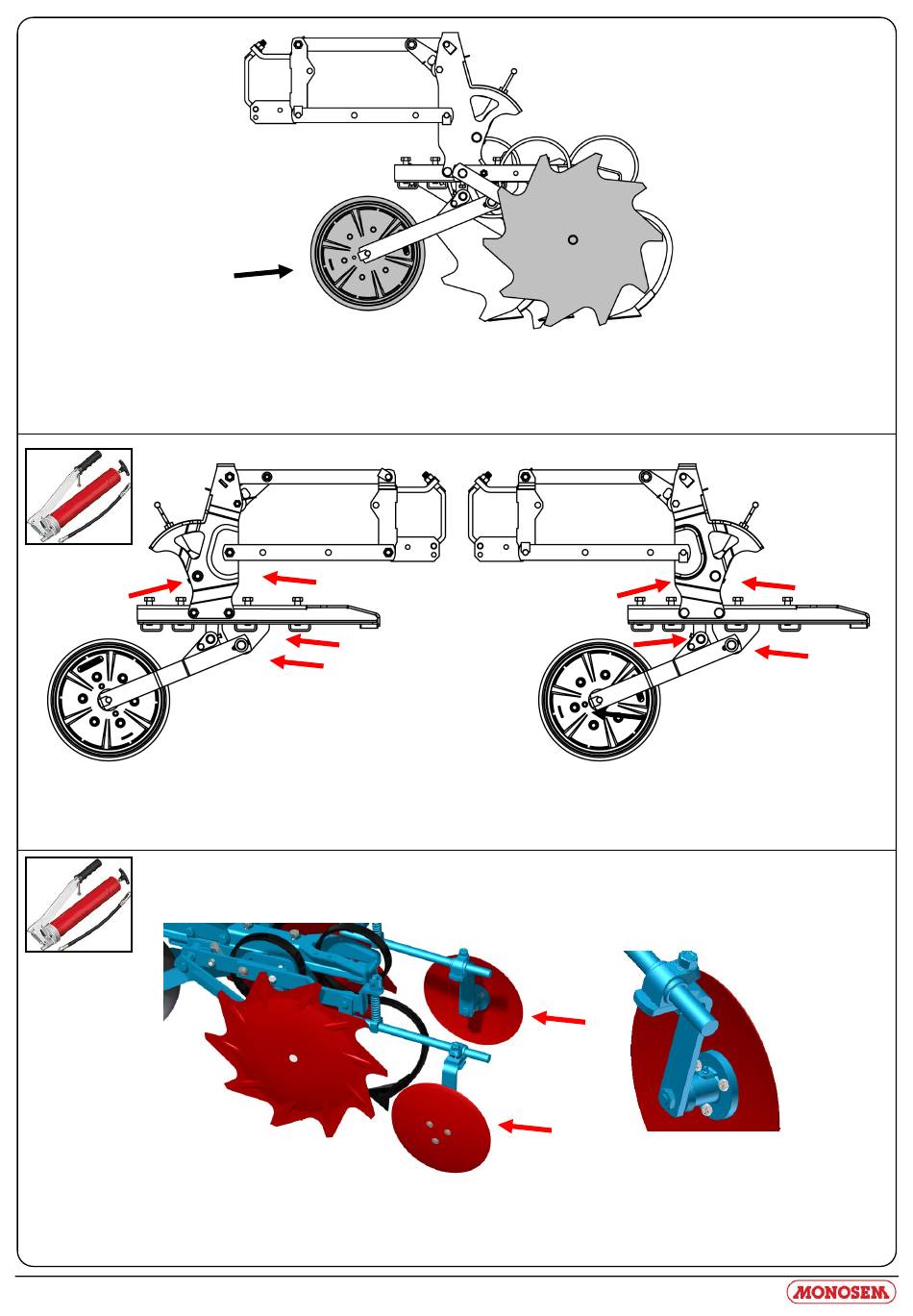 MONOSEM