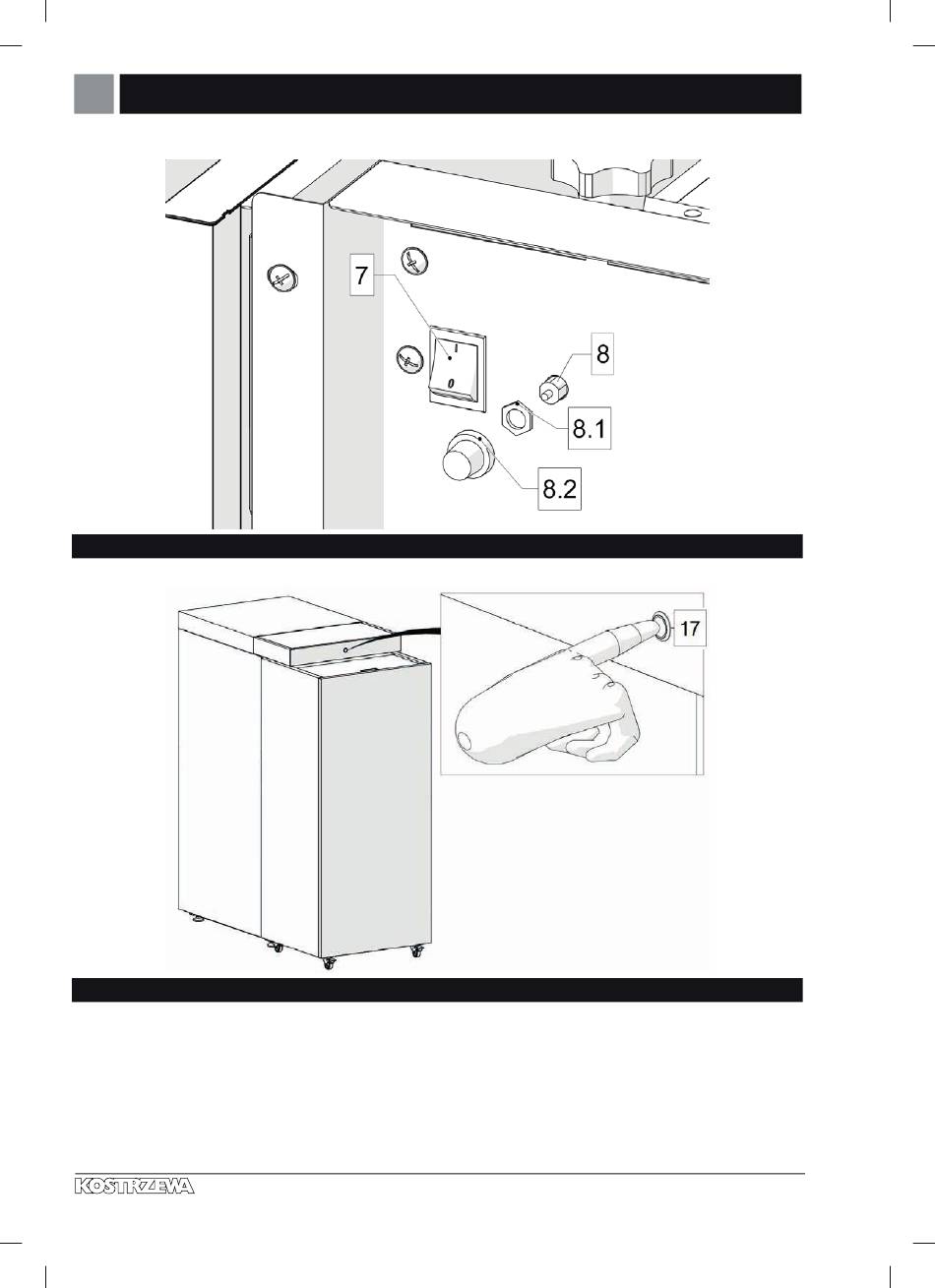 7

I

0

8

8.1

8.2

17

KOSTRZEWA