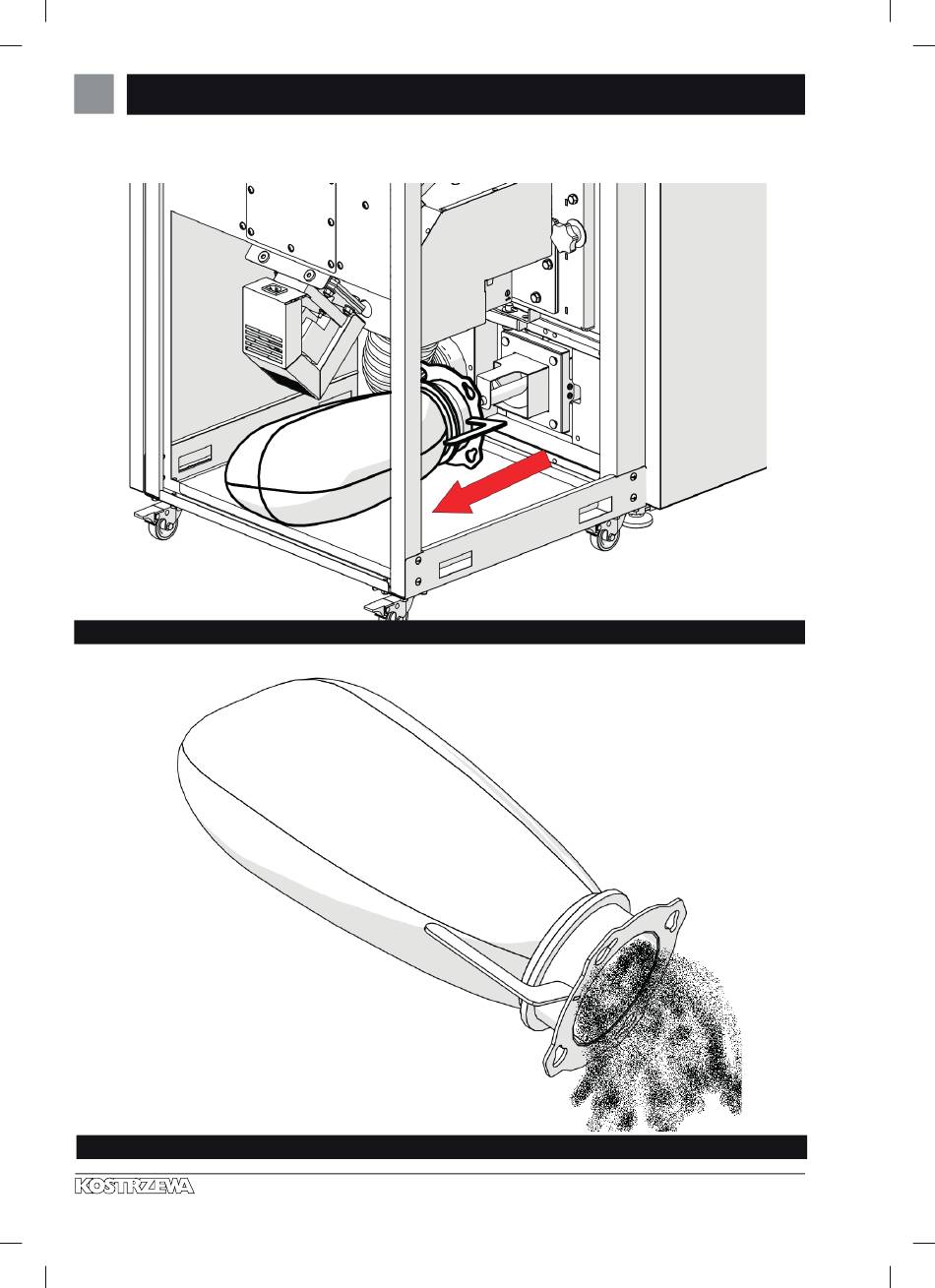 KOSTRZEWA