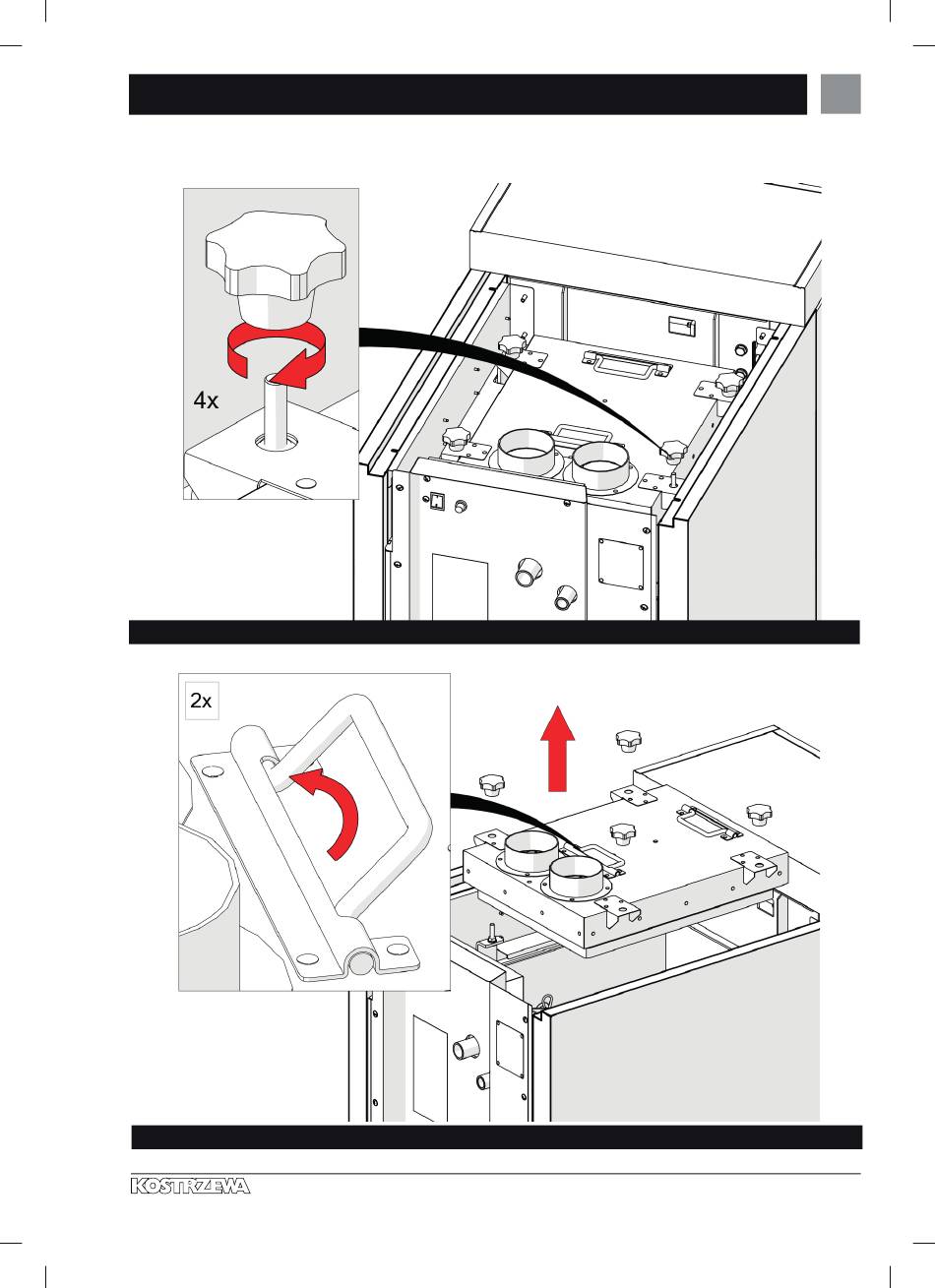 4x

2x

KOSTRZEWA