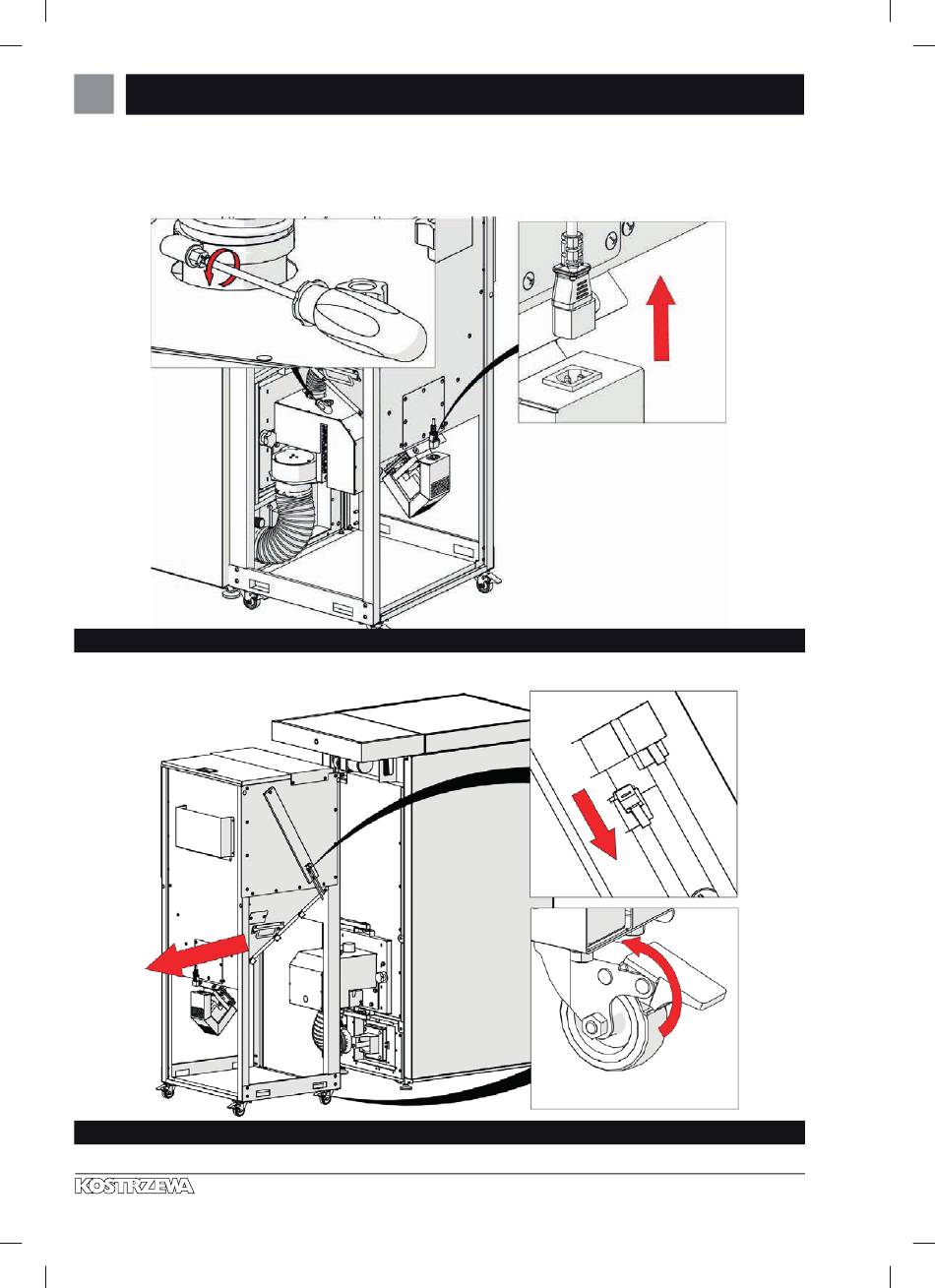 KOSTRZEWA