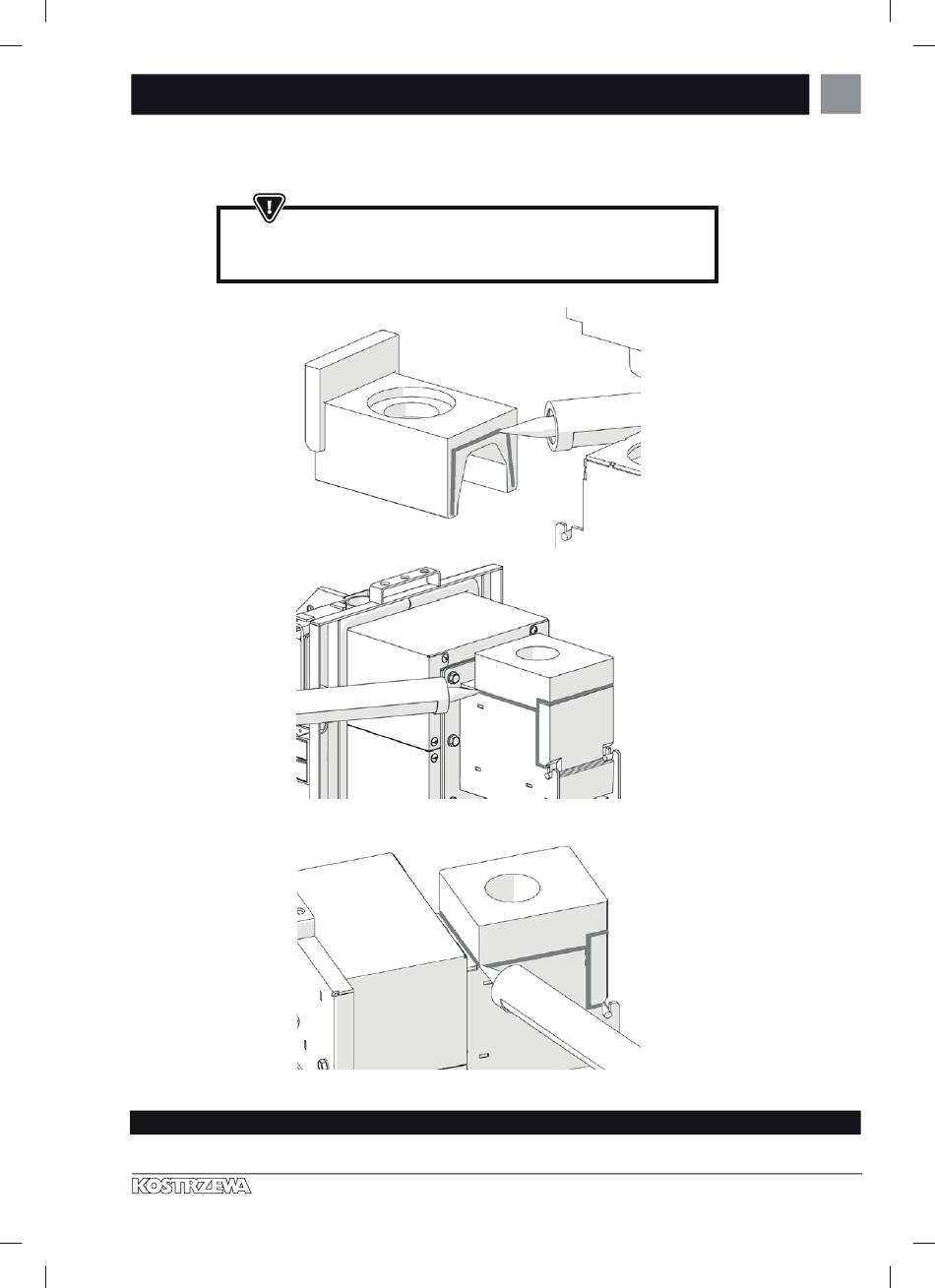 KOSTRZEWA