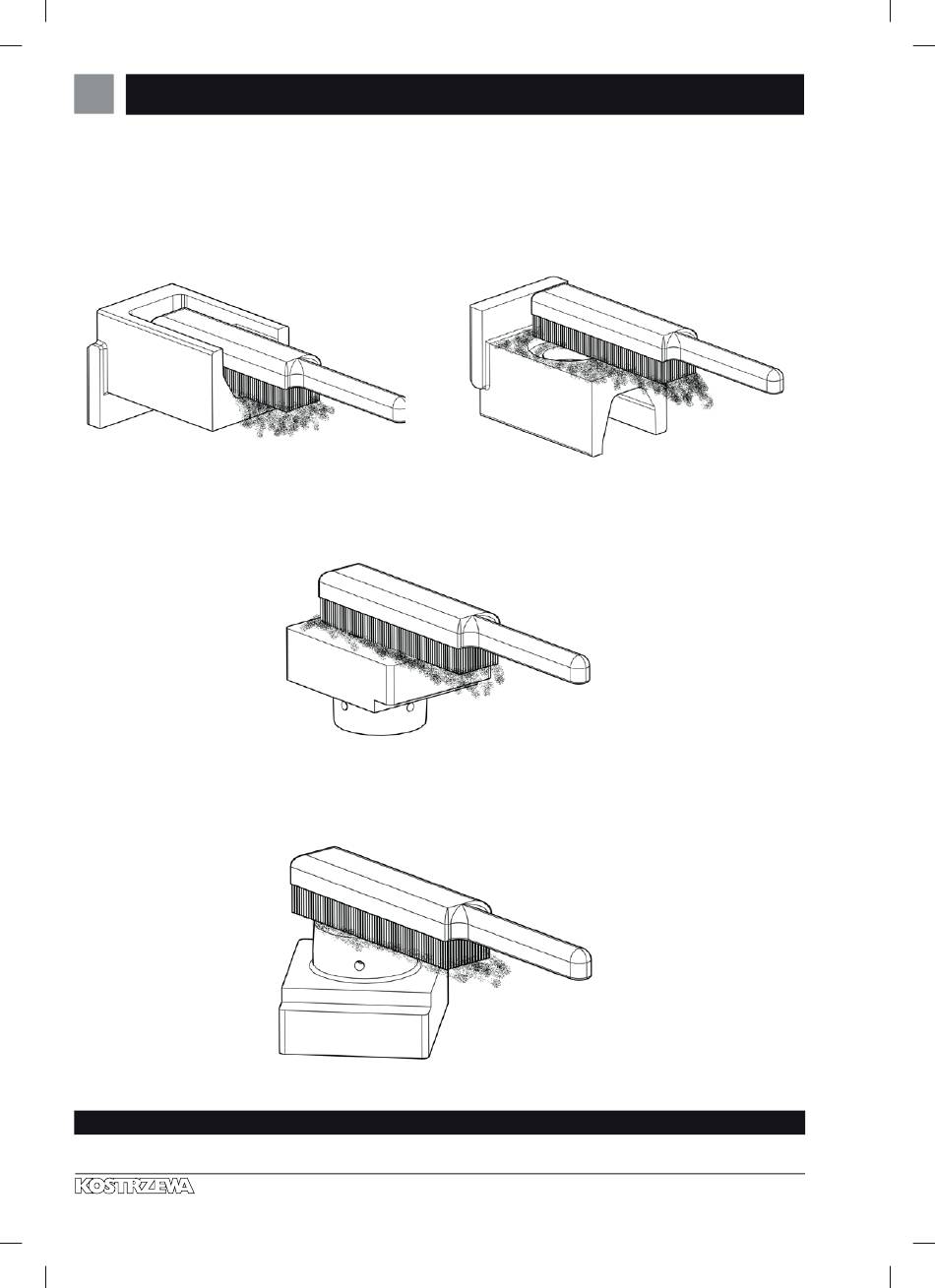 KOSTRZEWA