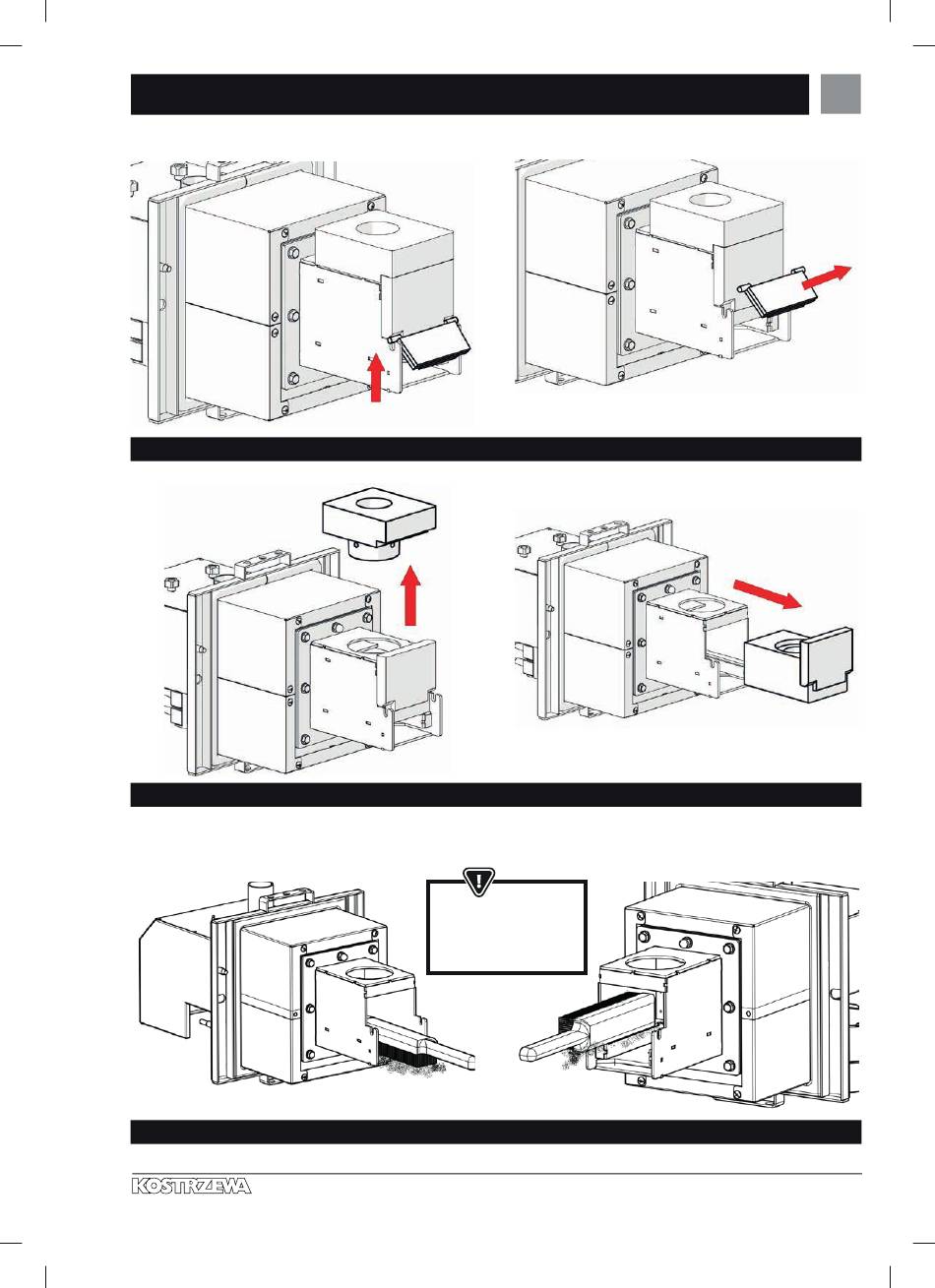 KOSTRZEWA