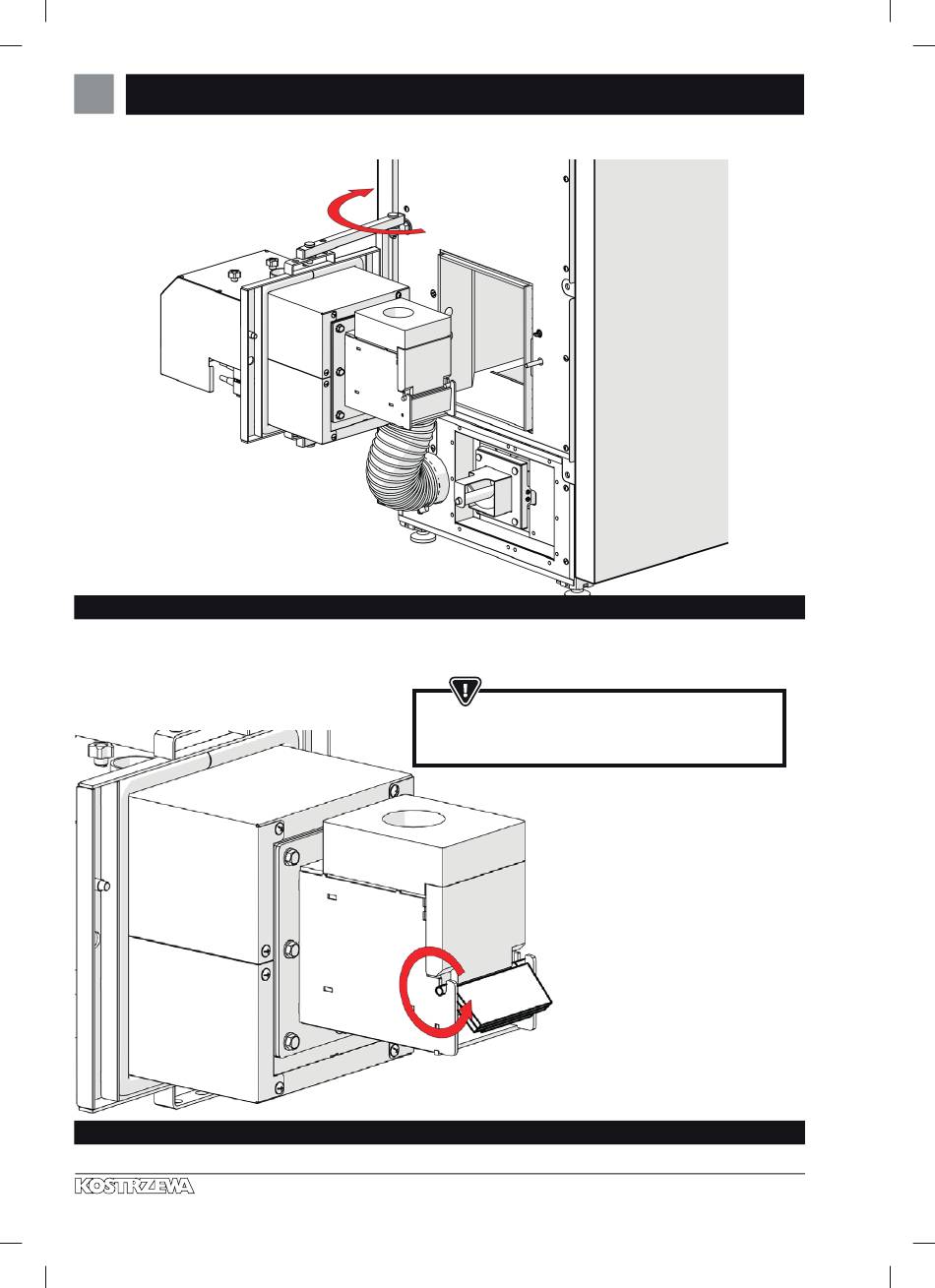 KOSTRZEWA