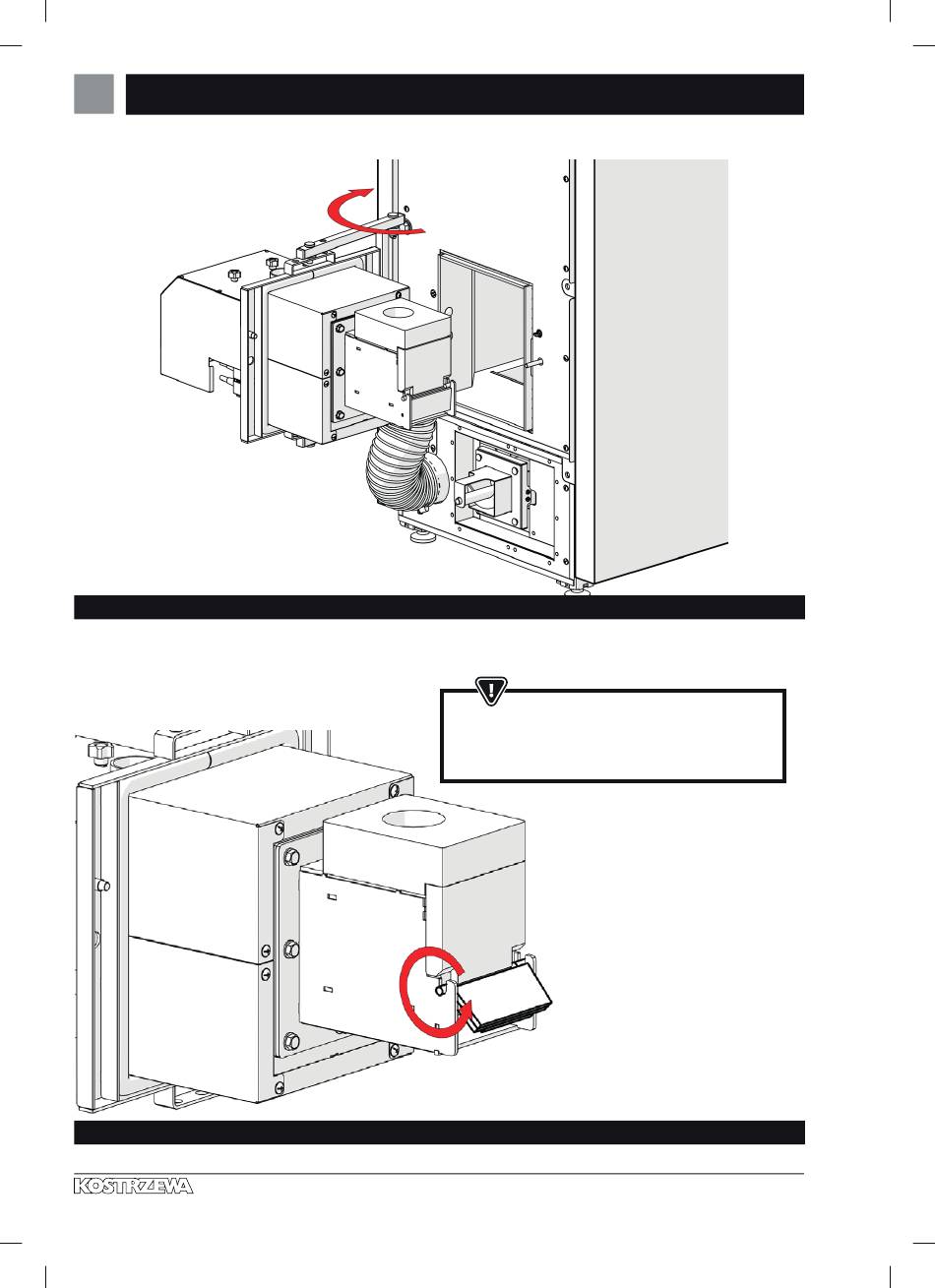 KOSTRZEWA