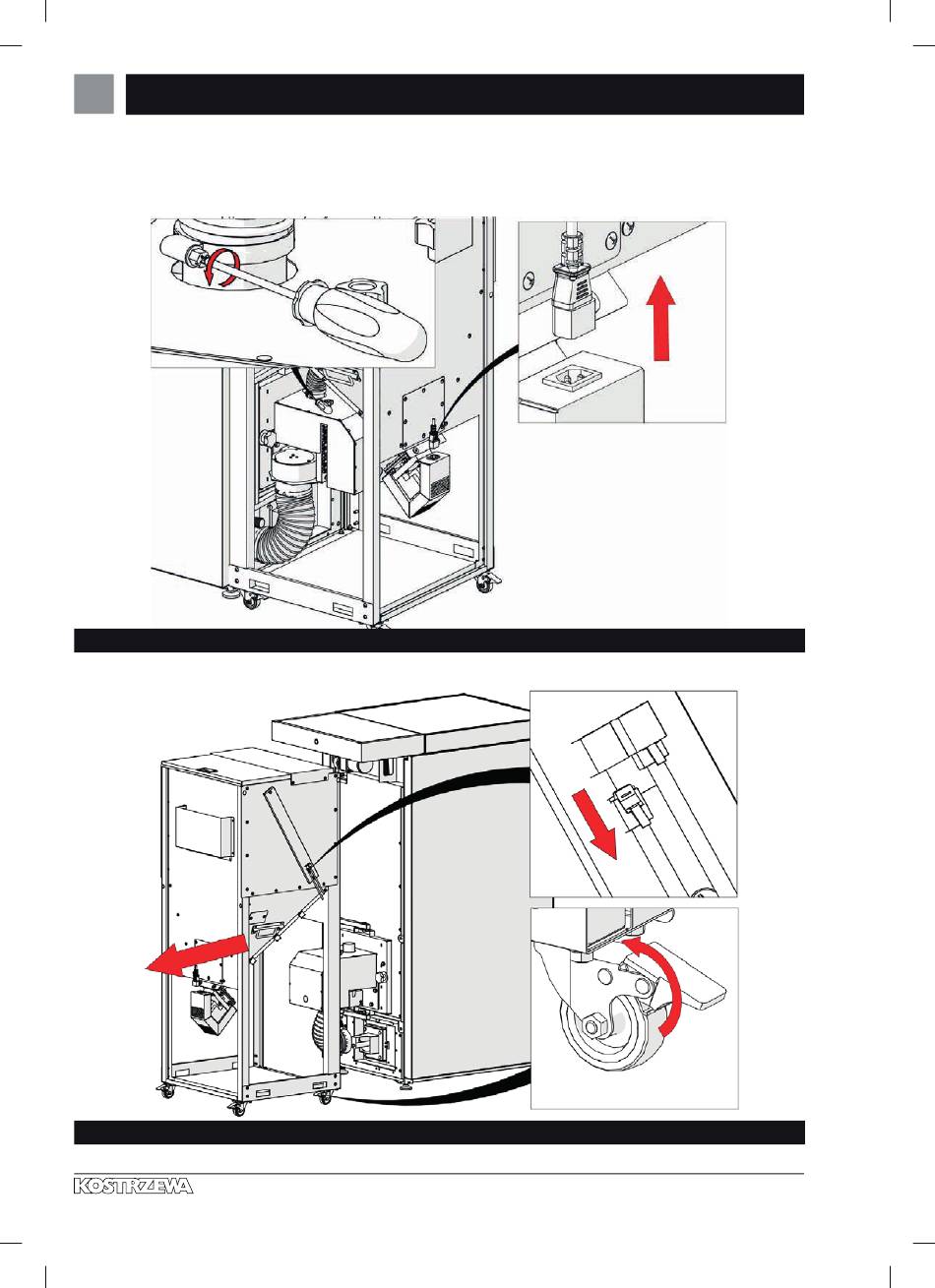 KOSTRZEWA