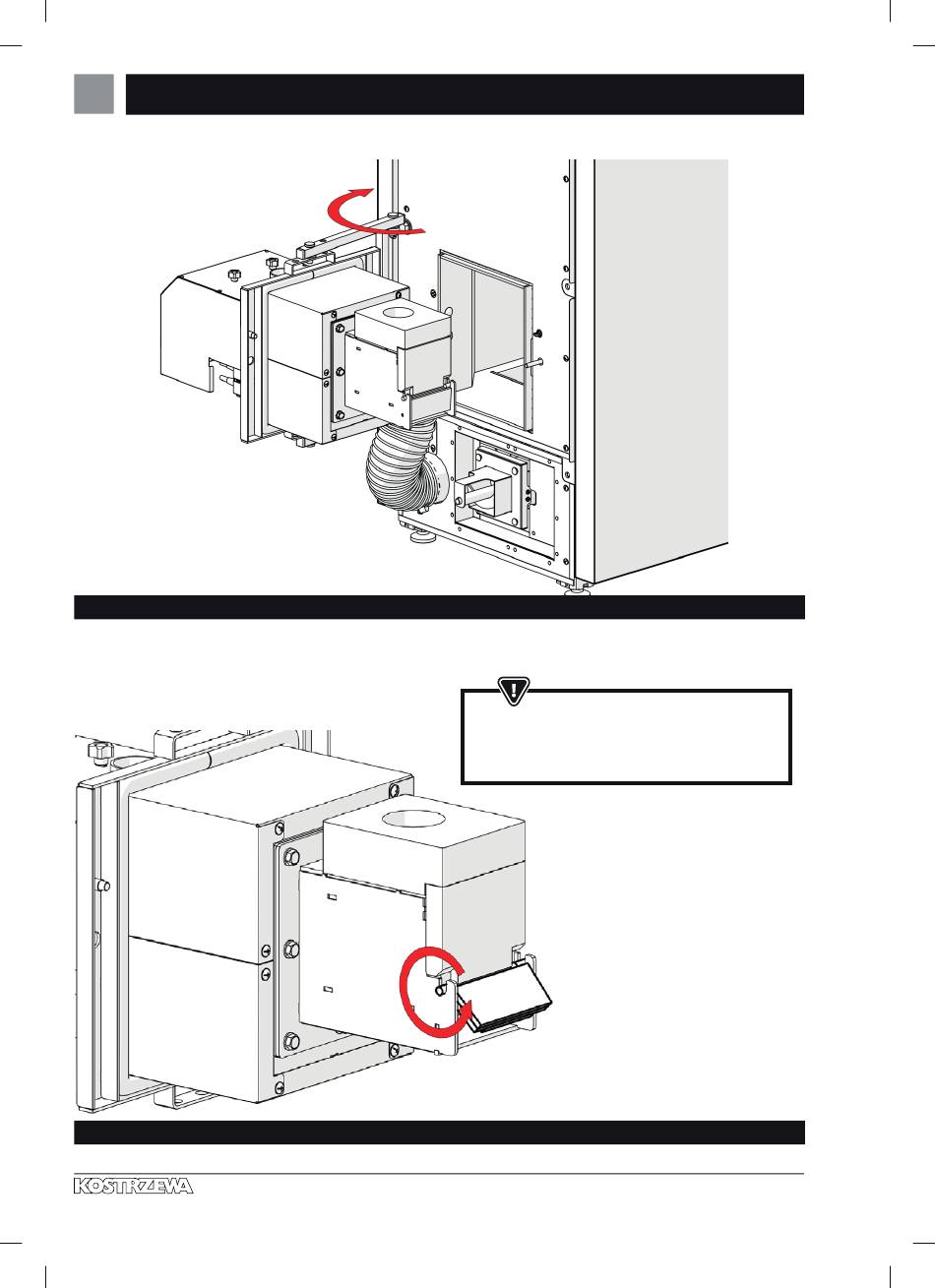 KOSTRZEWA