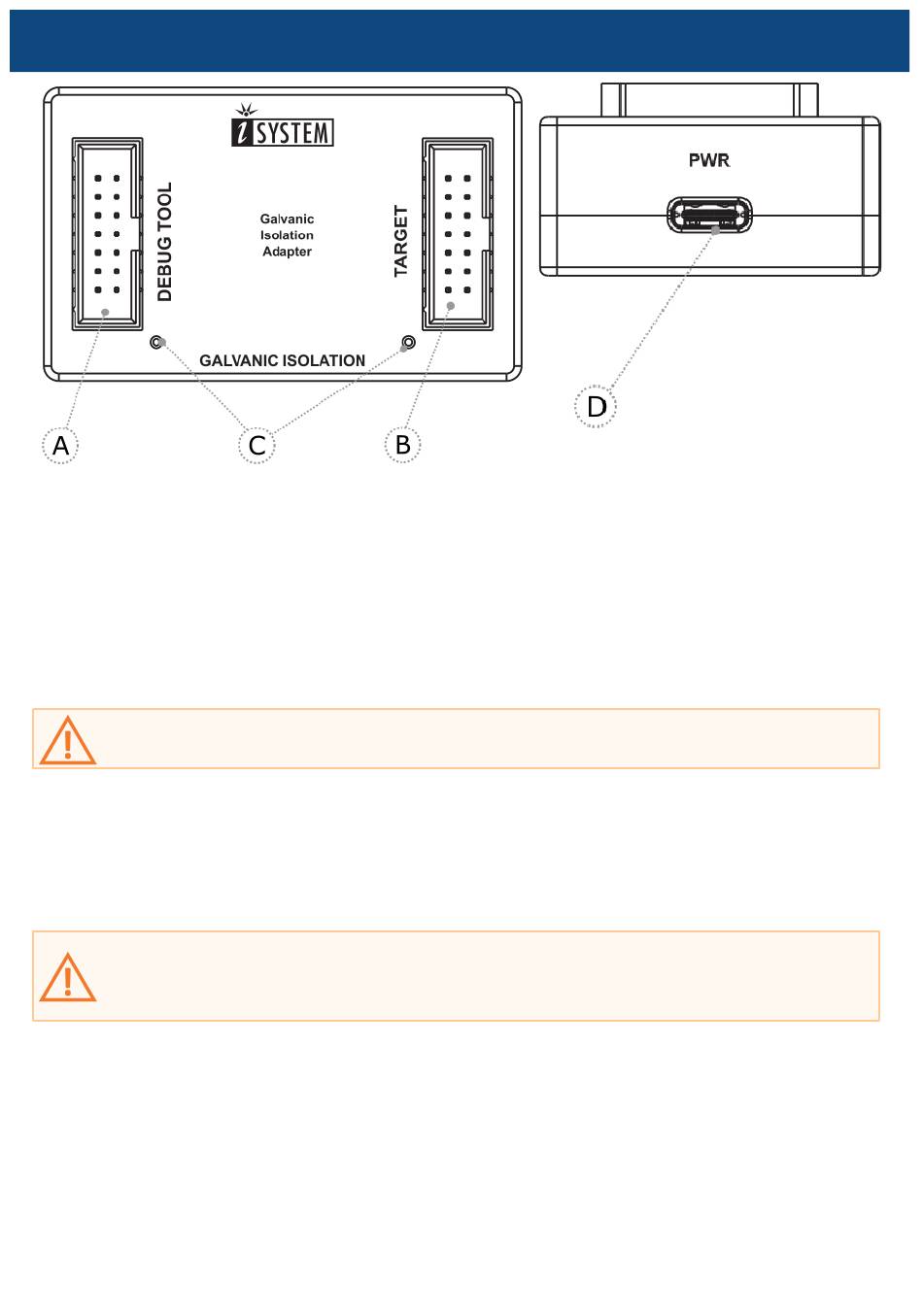 iSYSTEM

DEBUG TOOL

Galvanic Isolation Adapter

TARGET

GALVANIC ISOLATION

PWR

A

C

B

D