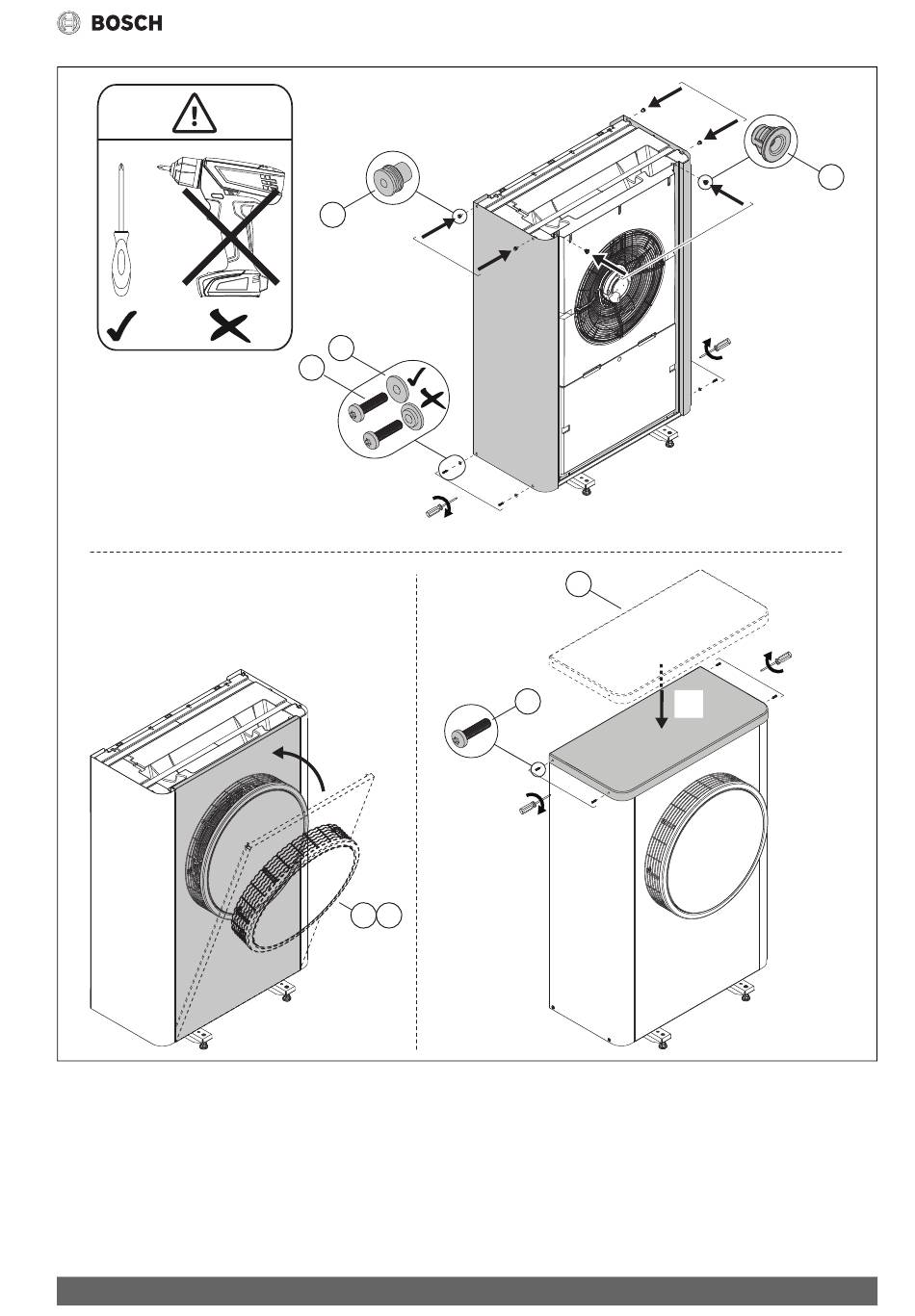 BOSCH