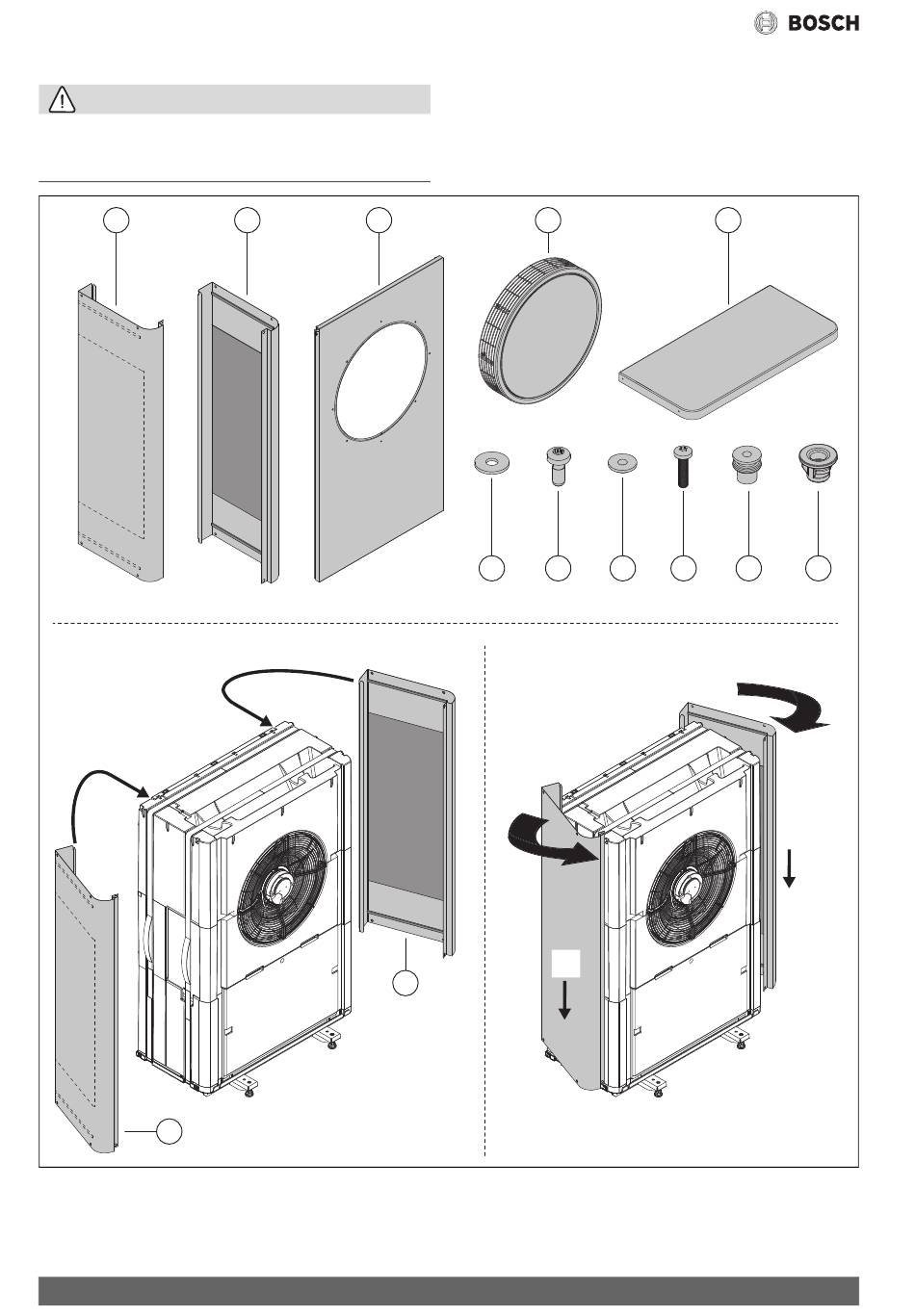 BOSCH