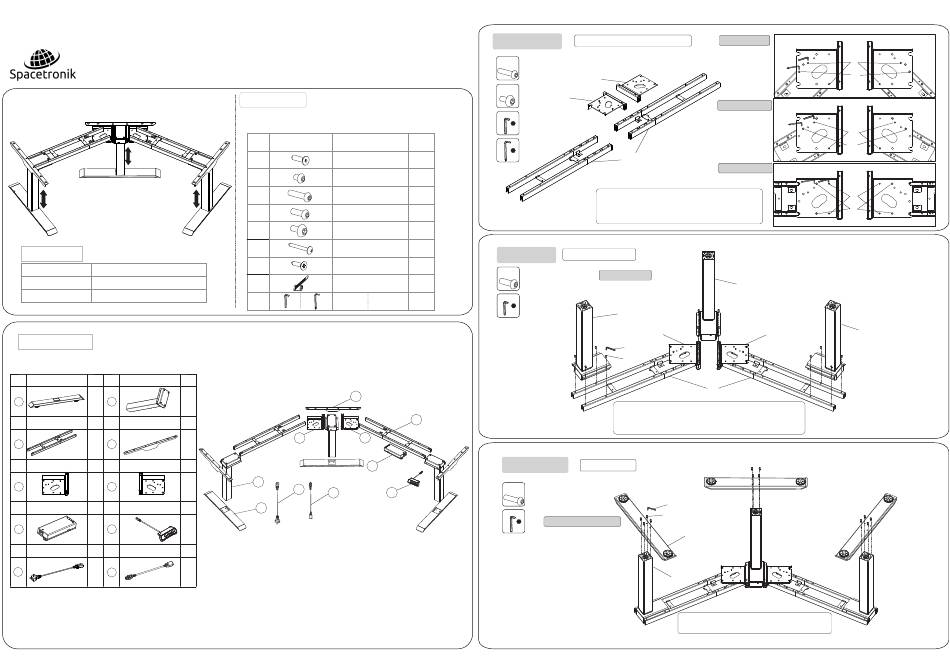 Spacetronik