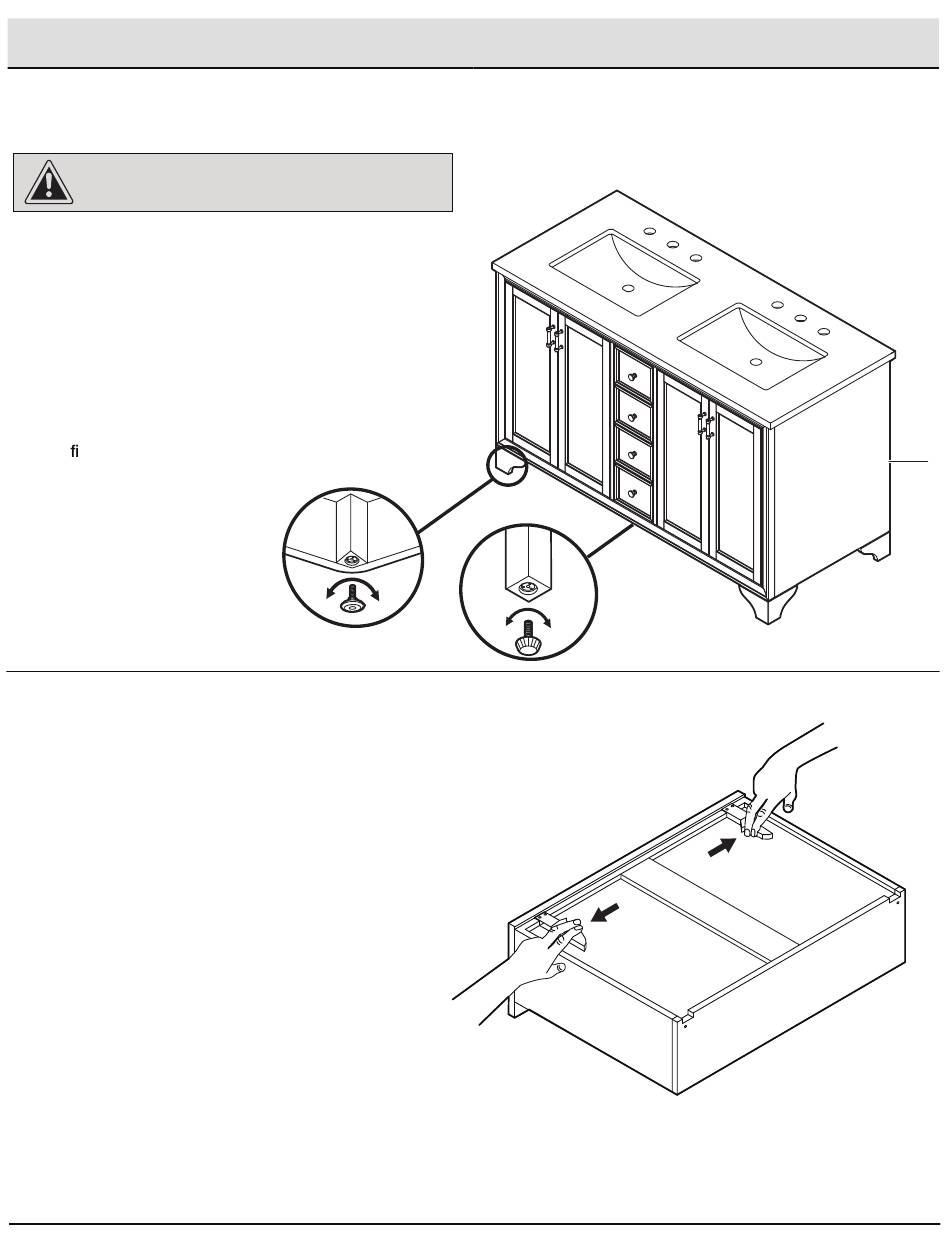 fi