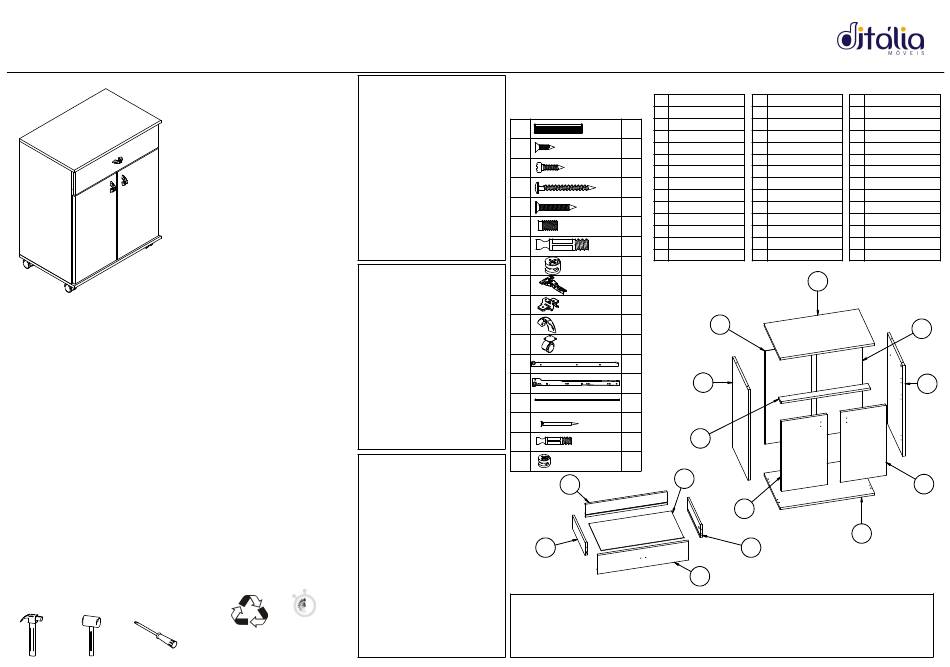 ditália
MÓVEIS