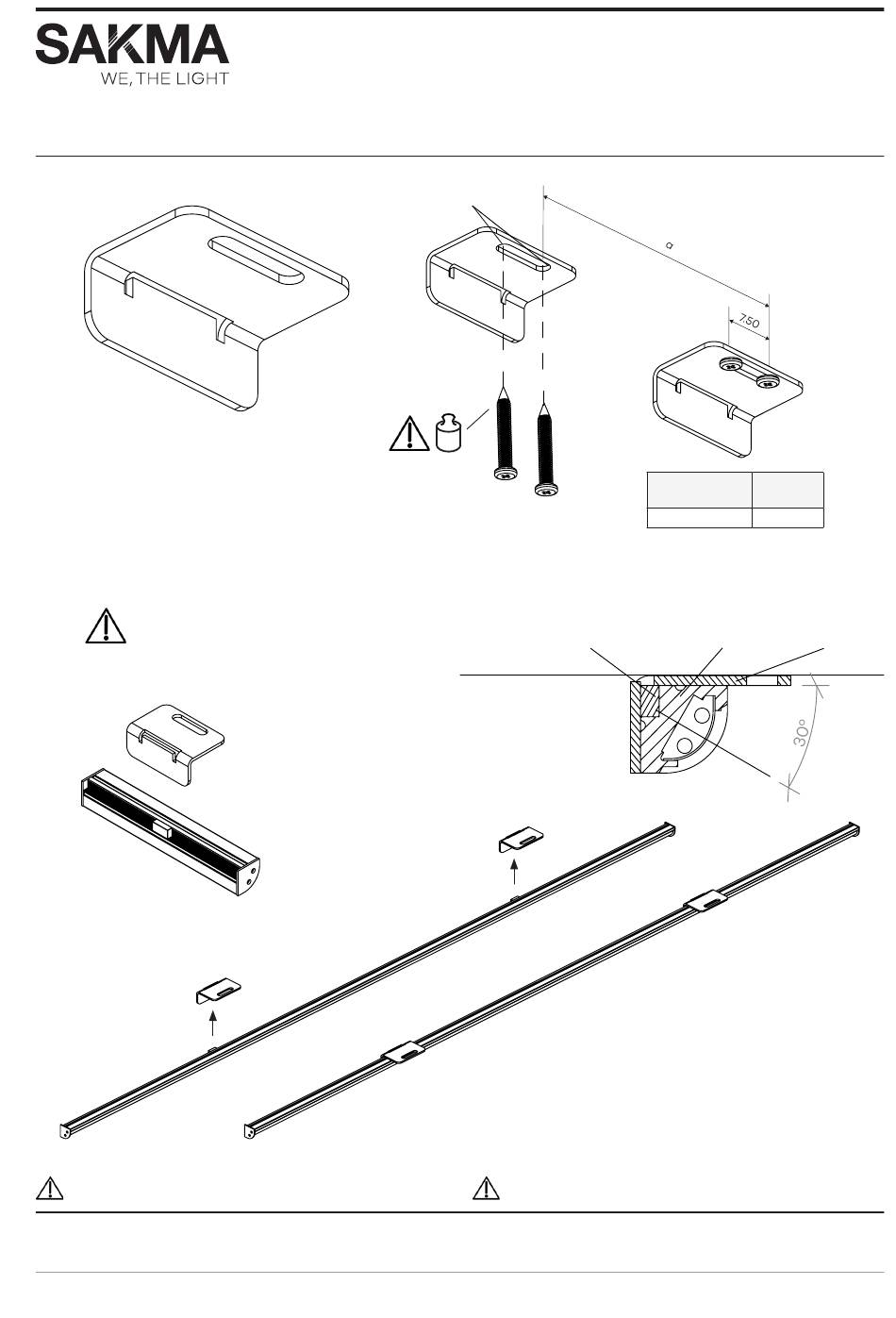 SAKMA
WE, THE LIGHT

a

7.50

30°