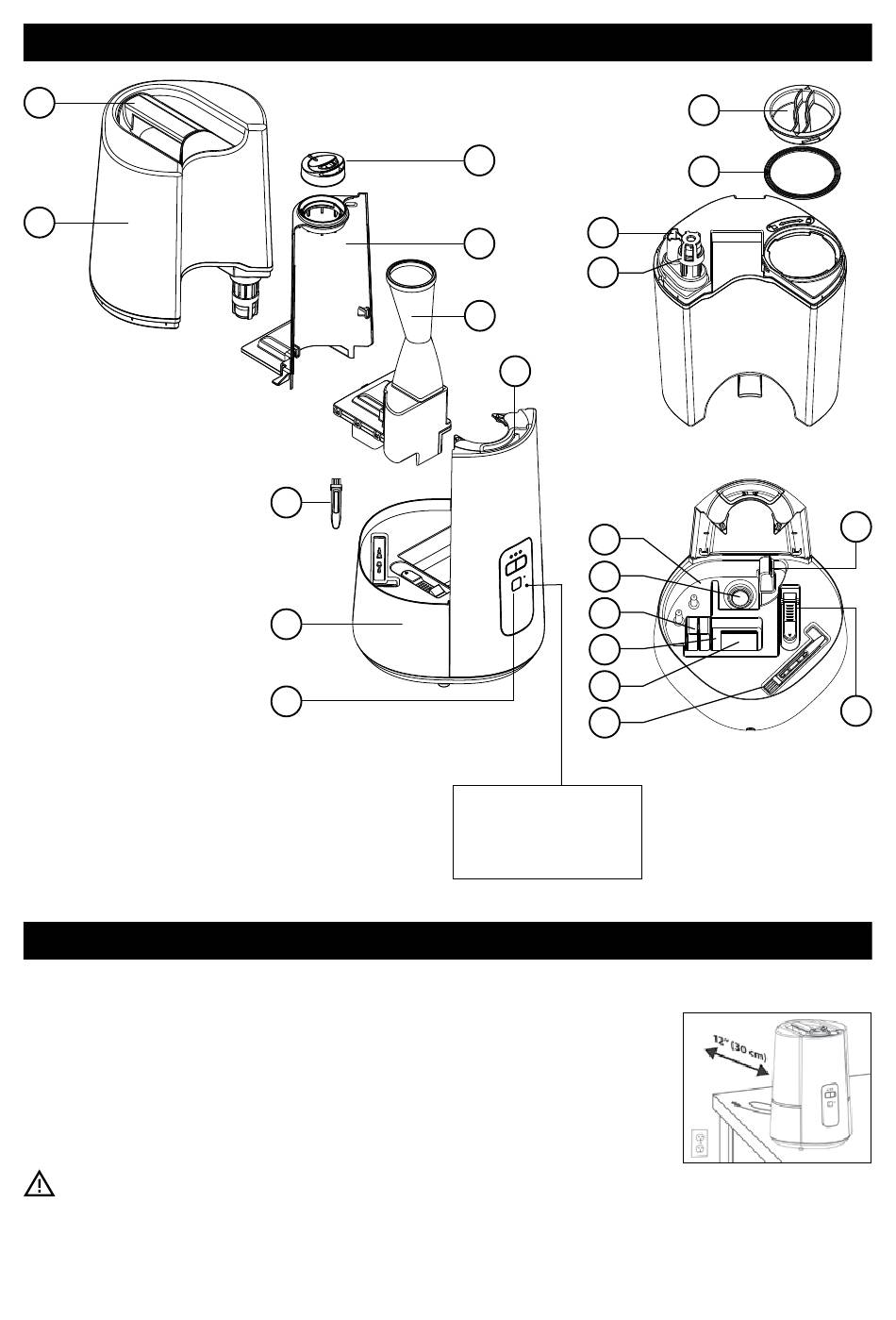 12" (30 cm)