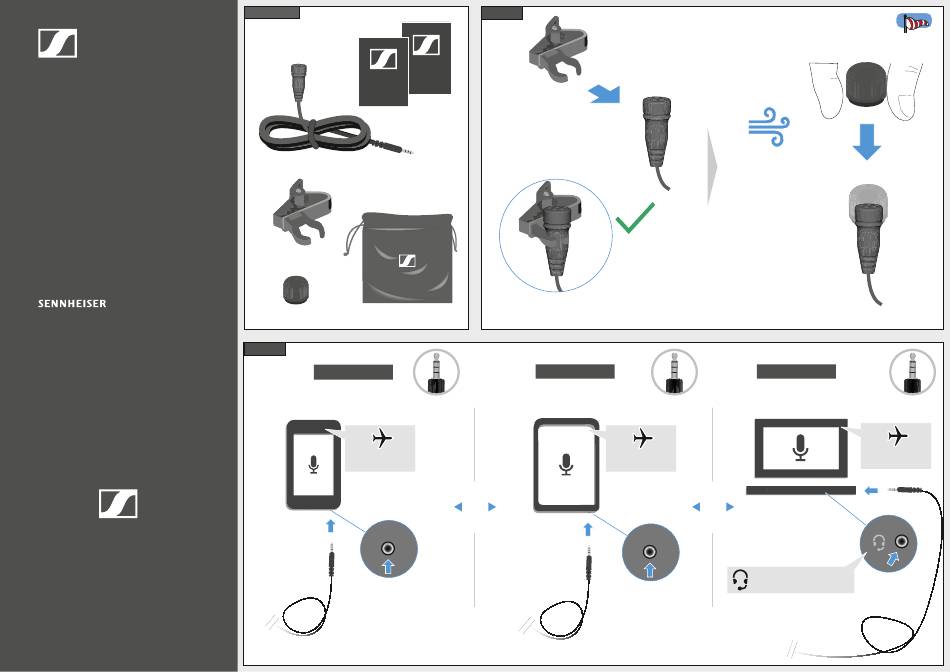 SENNHEISER