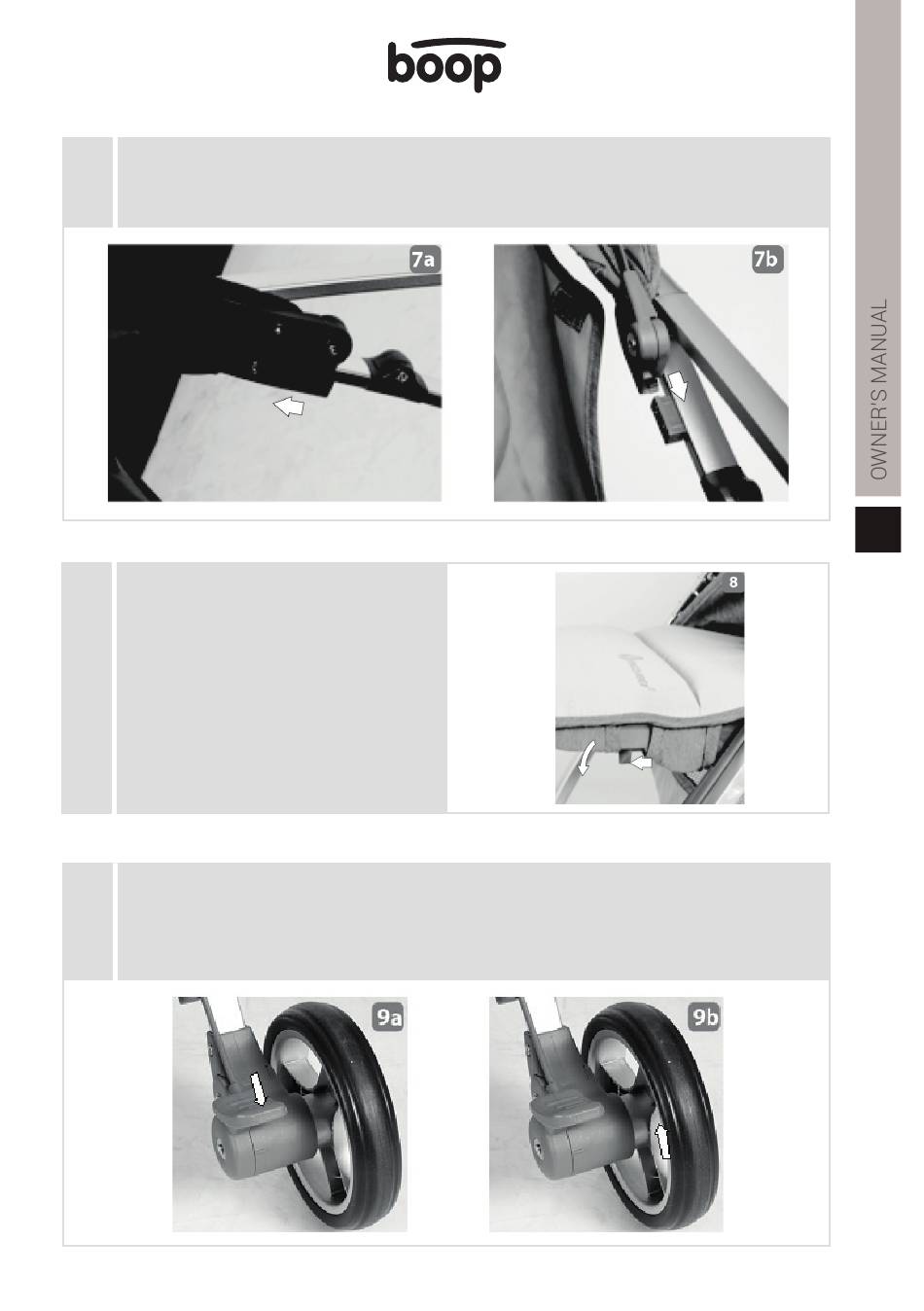 boop

7a

7b

OWNER'S MANUAL

8

9a

9b