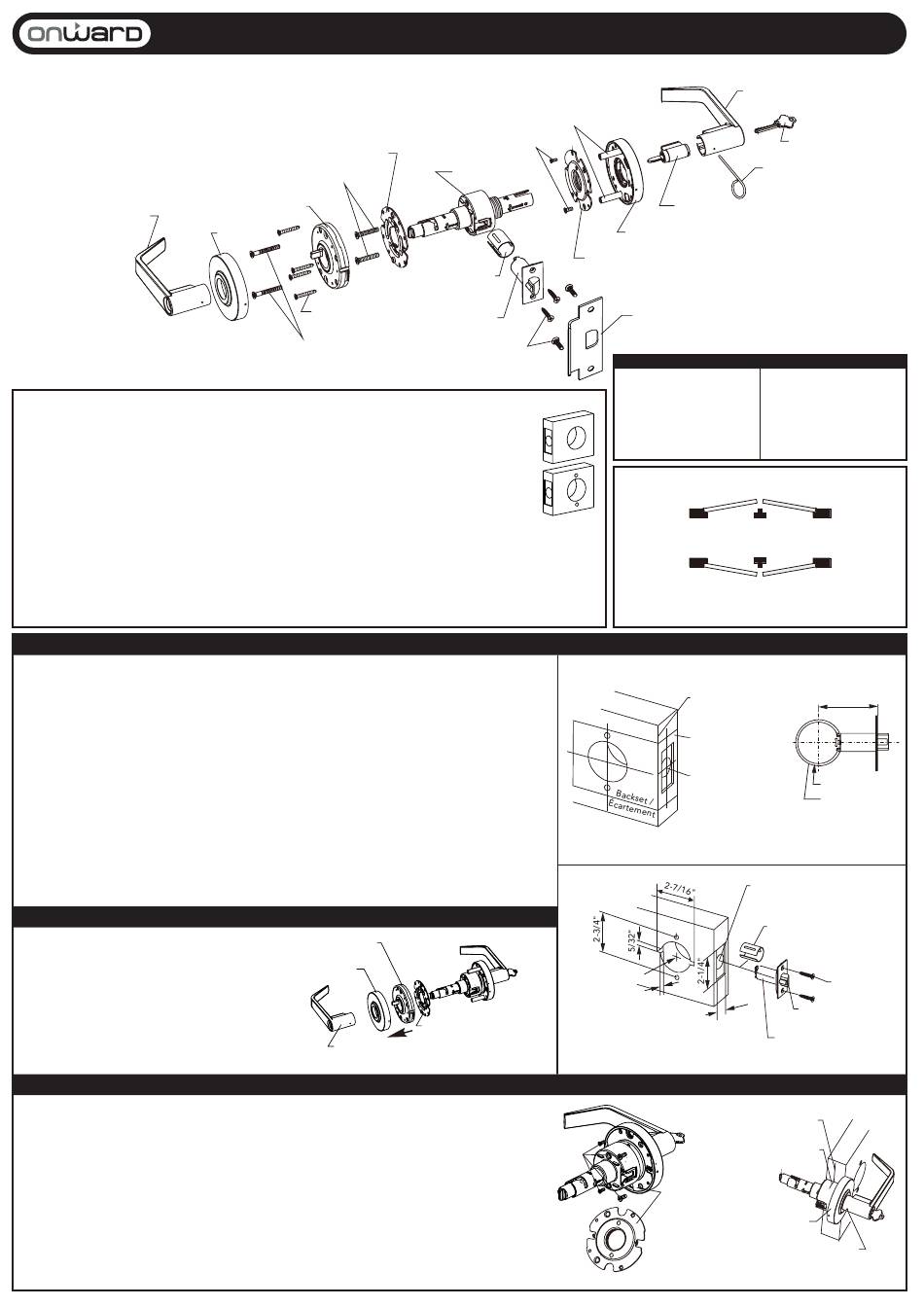 onward

Backset / Écartement

2-7/16"

2-3/4"

5/32"

2-1/4"