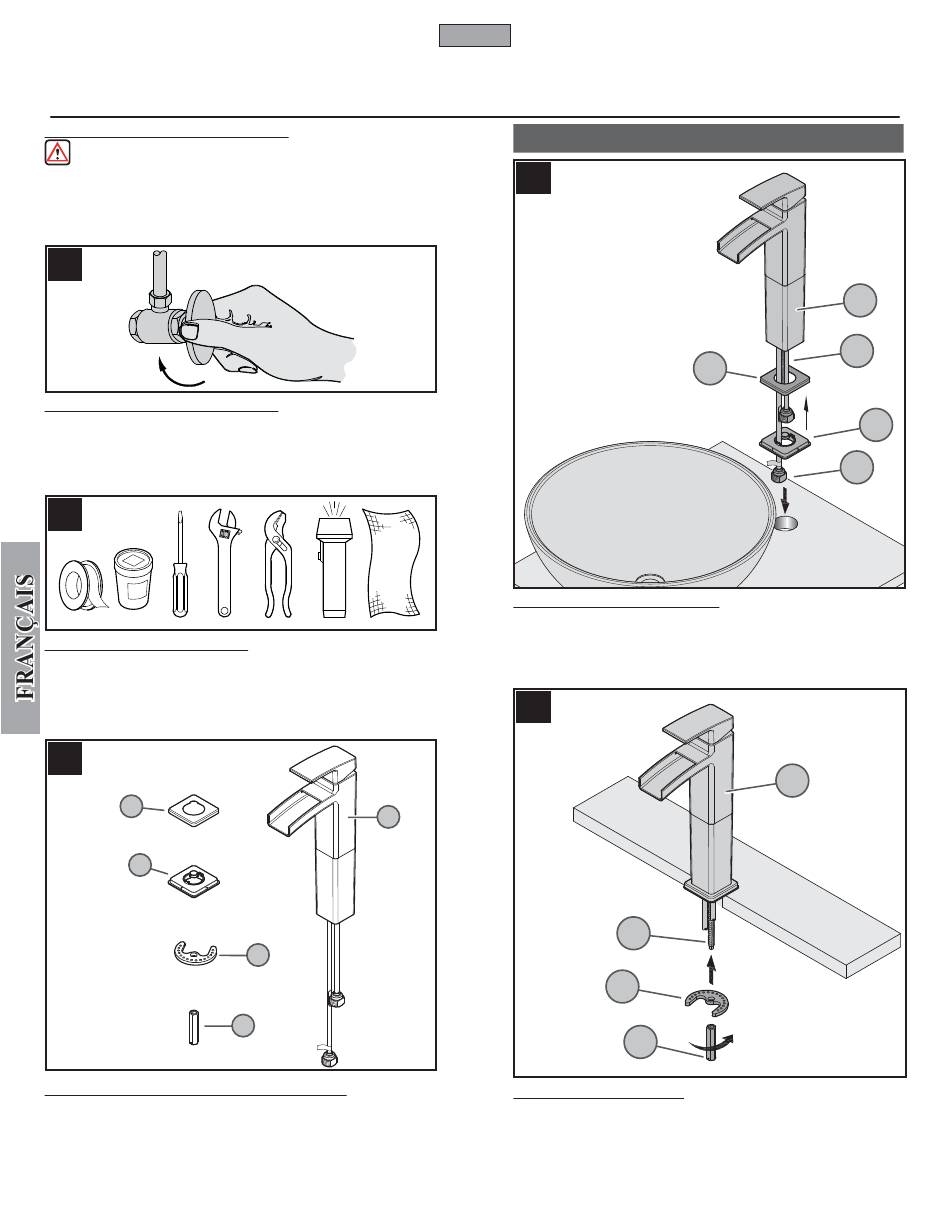 FRANÇAIS