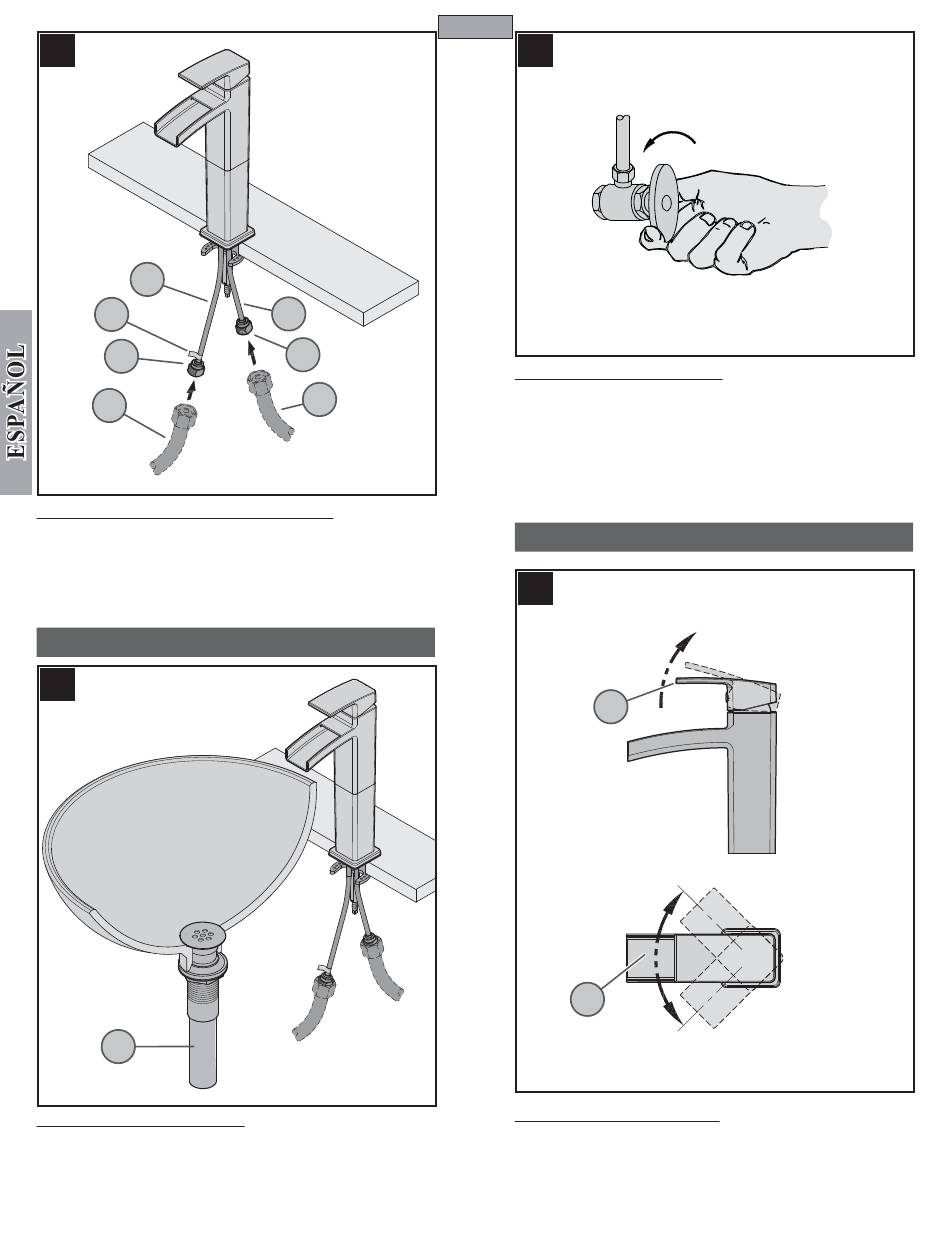 ESPAÑOL