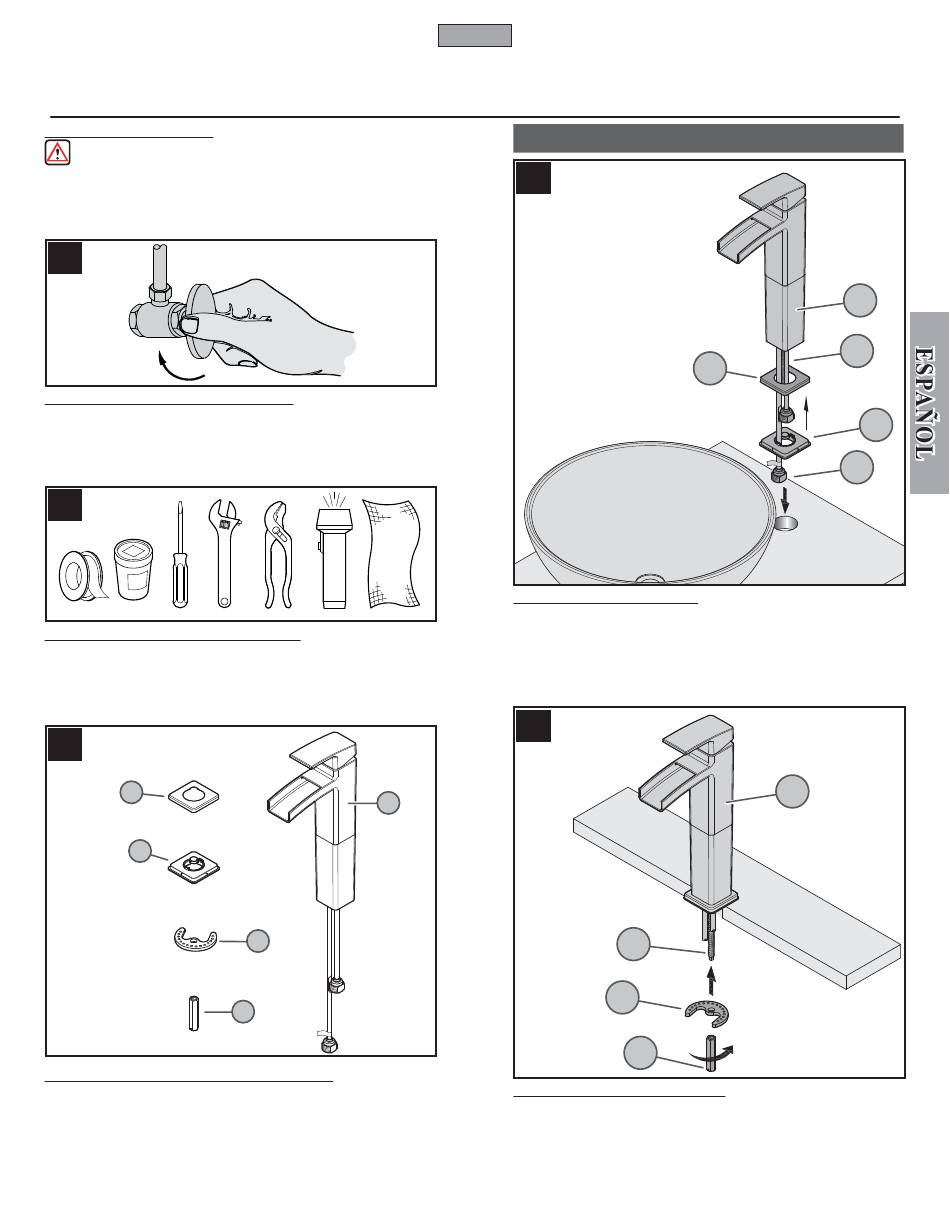 ESPAÑOL