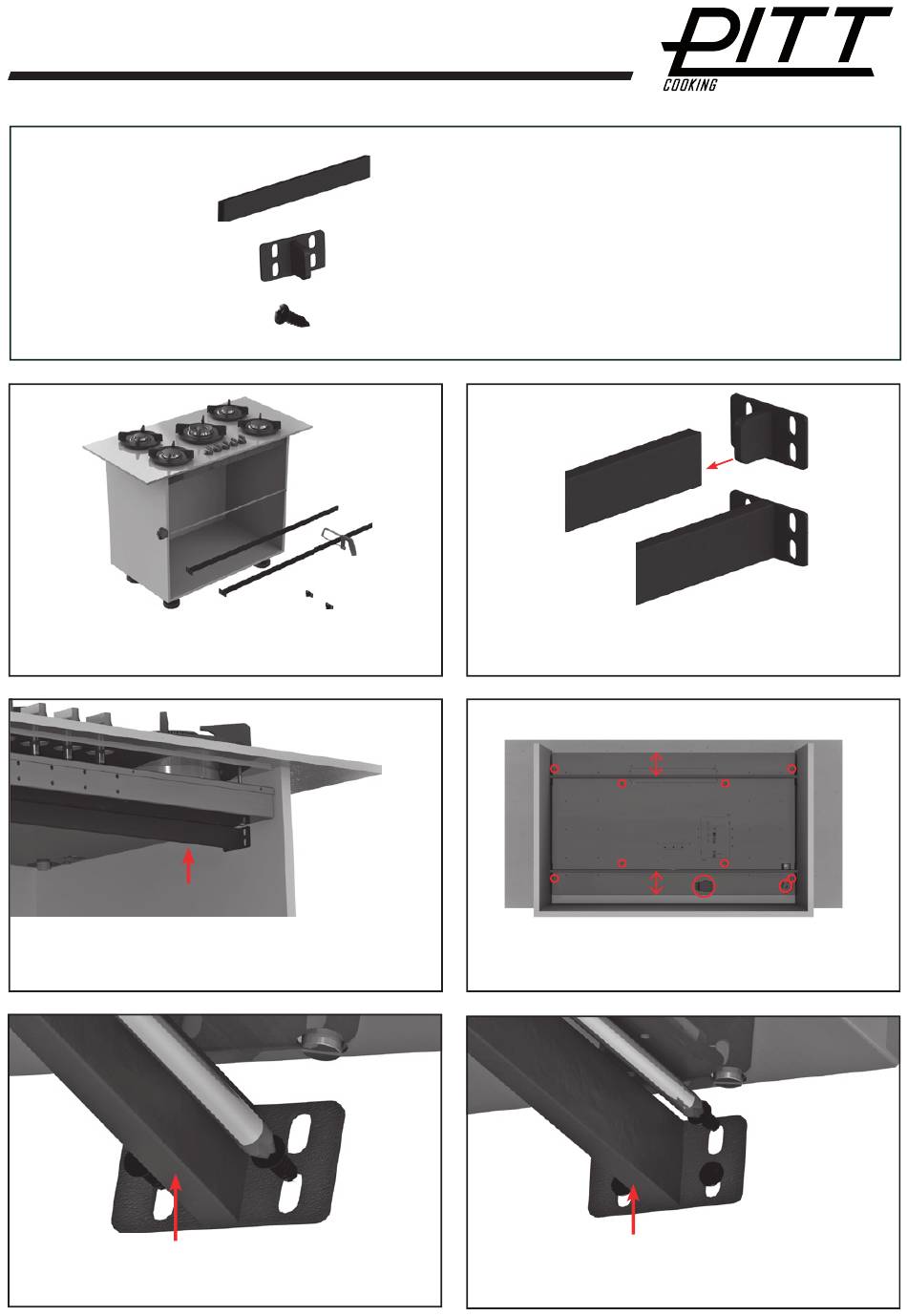 PITT
COOKING