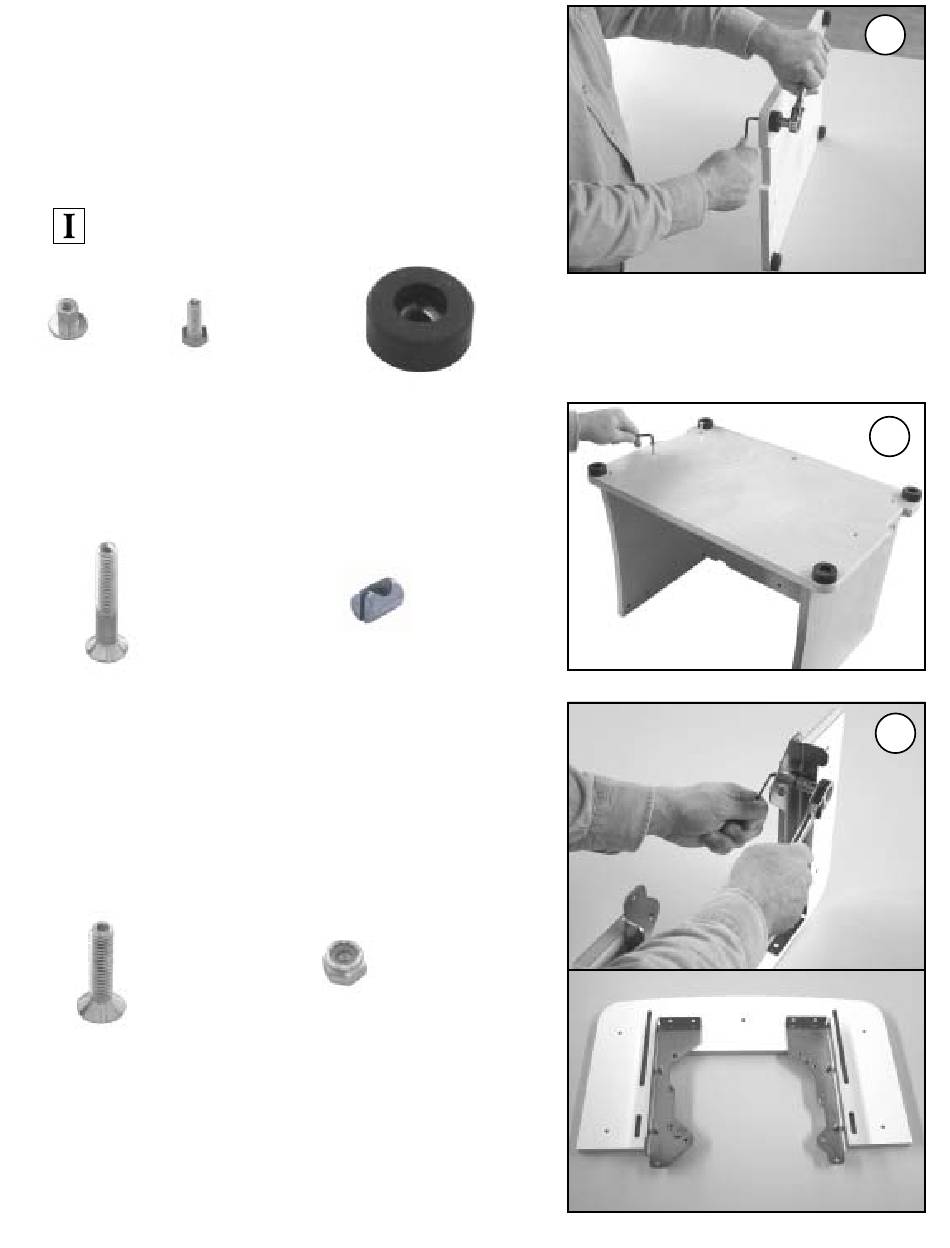 I