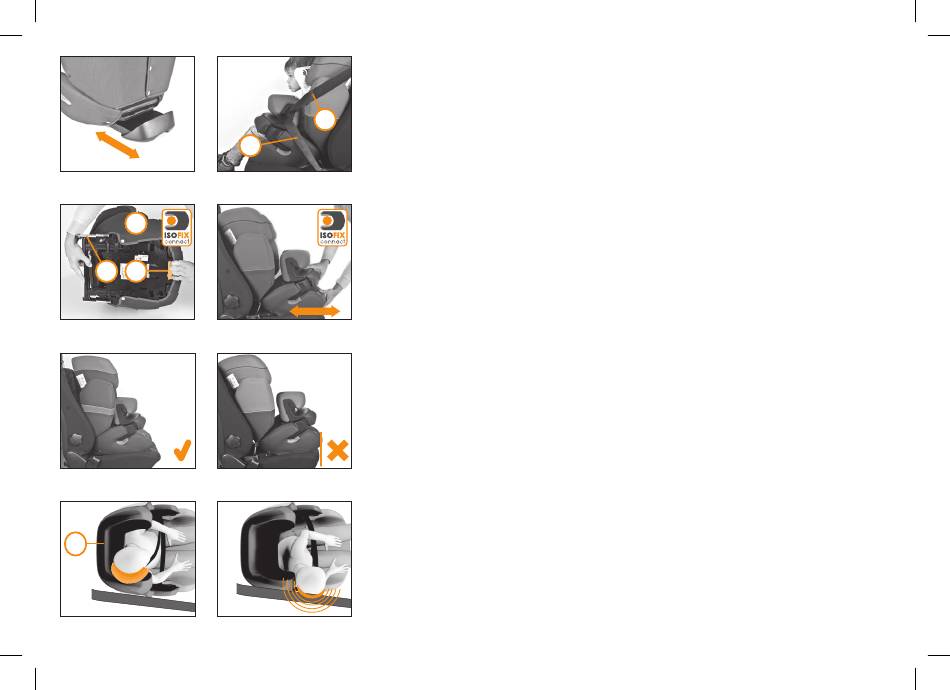 ISOFIX connect

ISOFIX connect