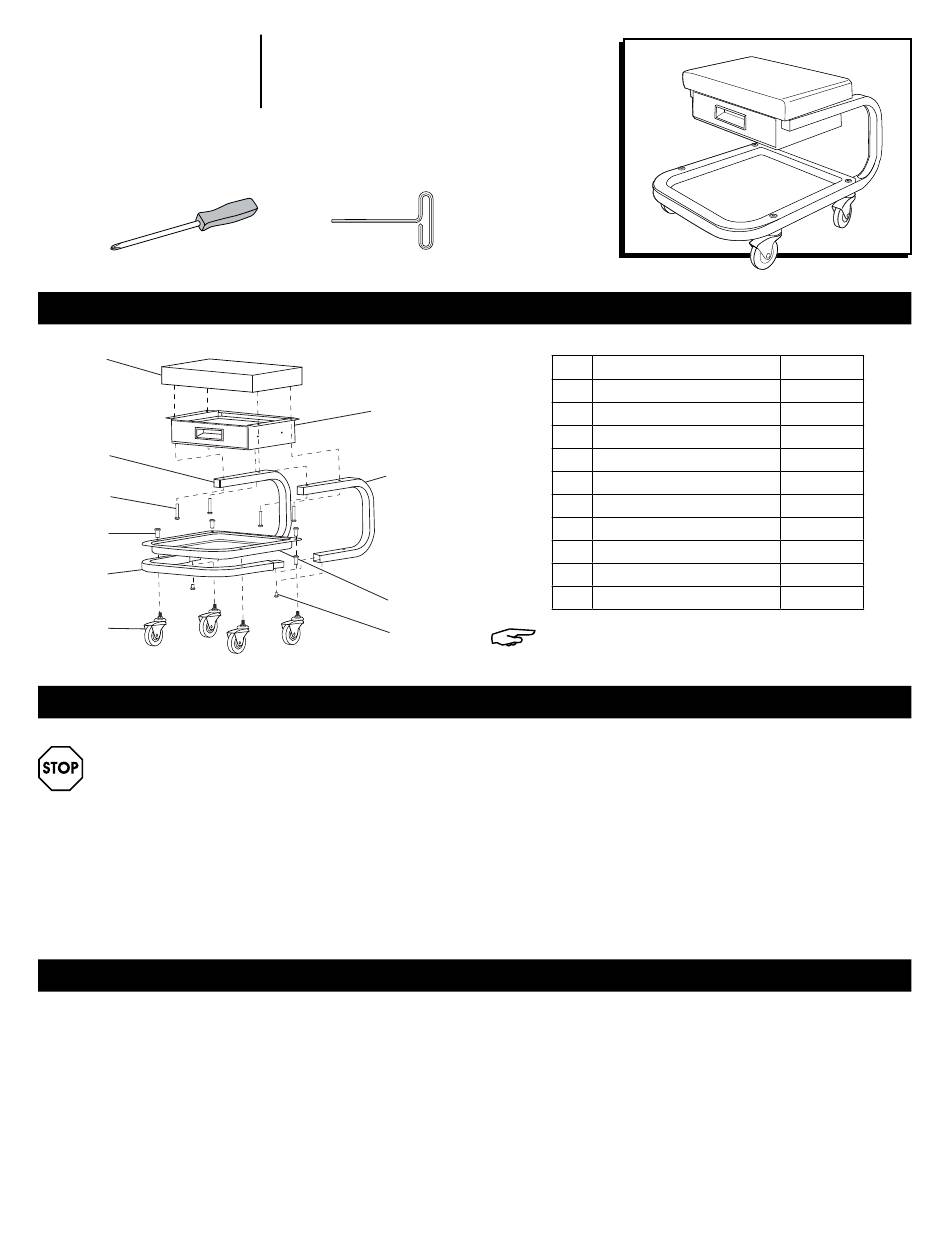 STOP