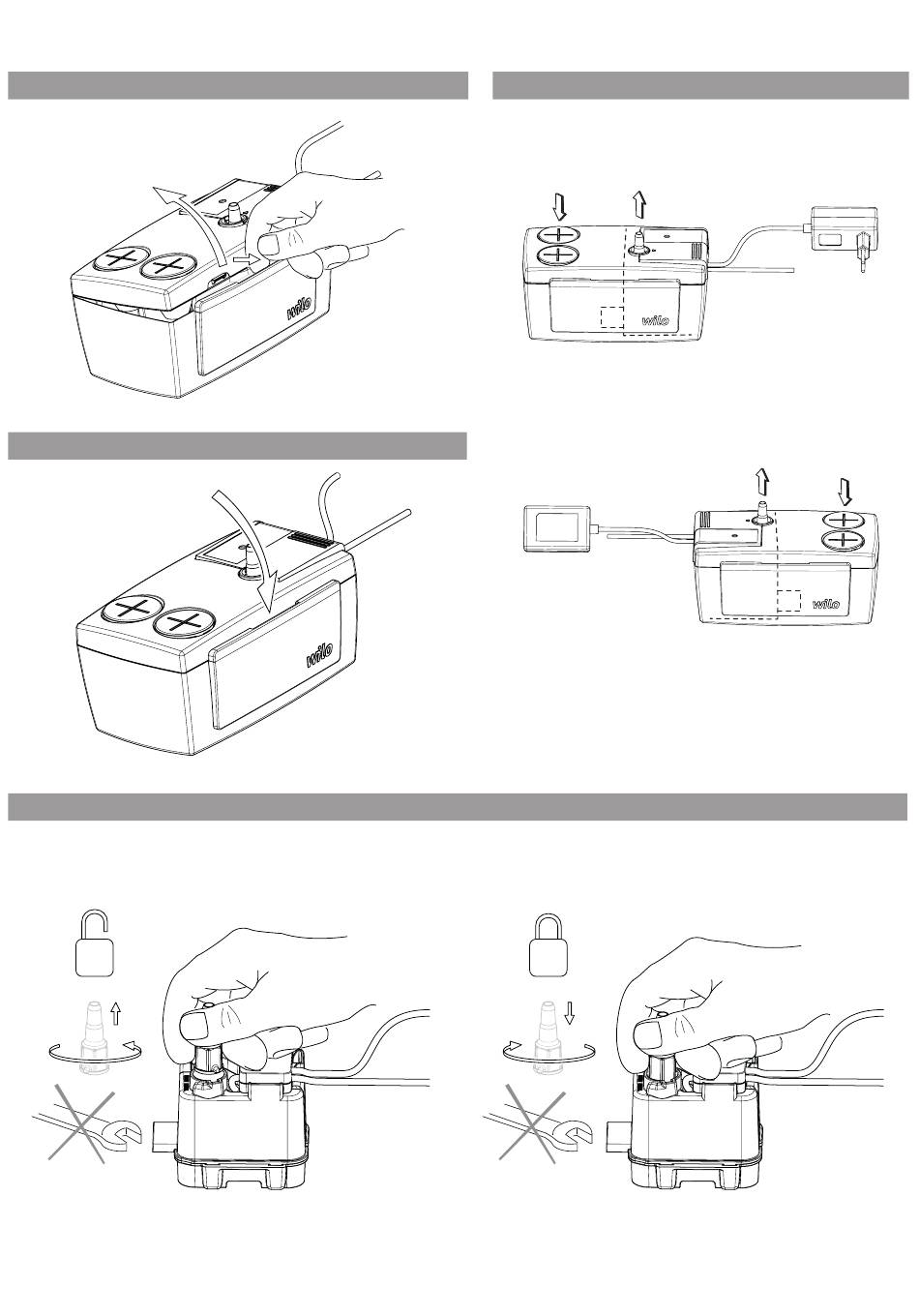 wilo

wilo

wilo

wilo