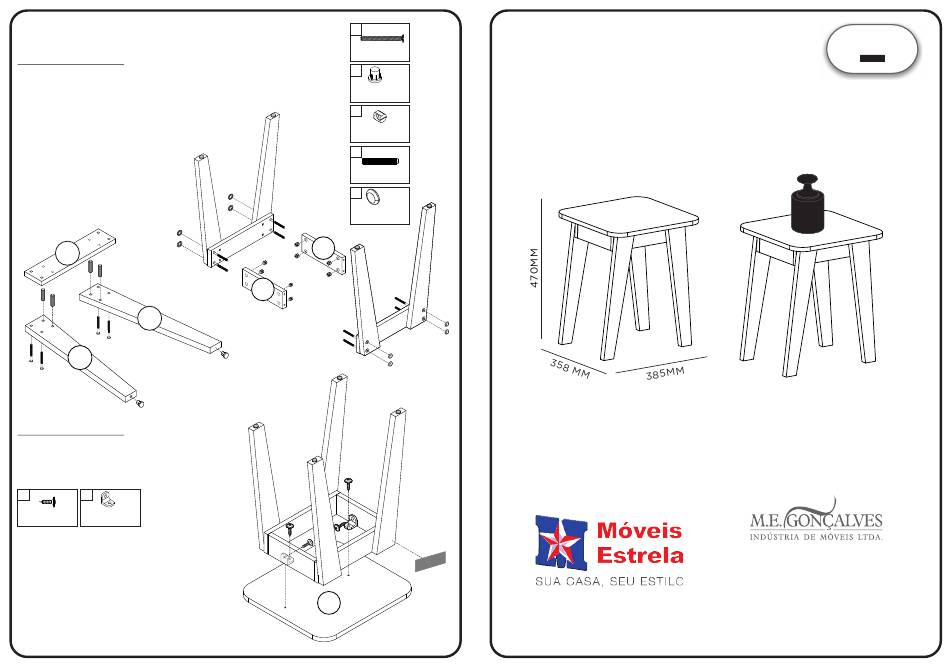 470MM

358 MM

385MM

Móveis Estrela

SUA CASA, SEU ESTILO

M.E. GONÇALVES

INDÚSTRIA DE MÓVEIS LTDA.