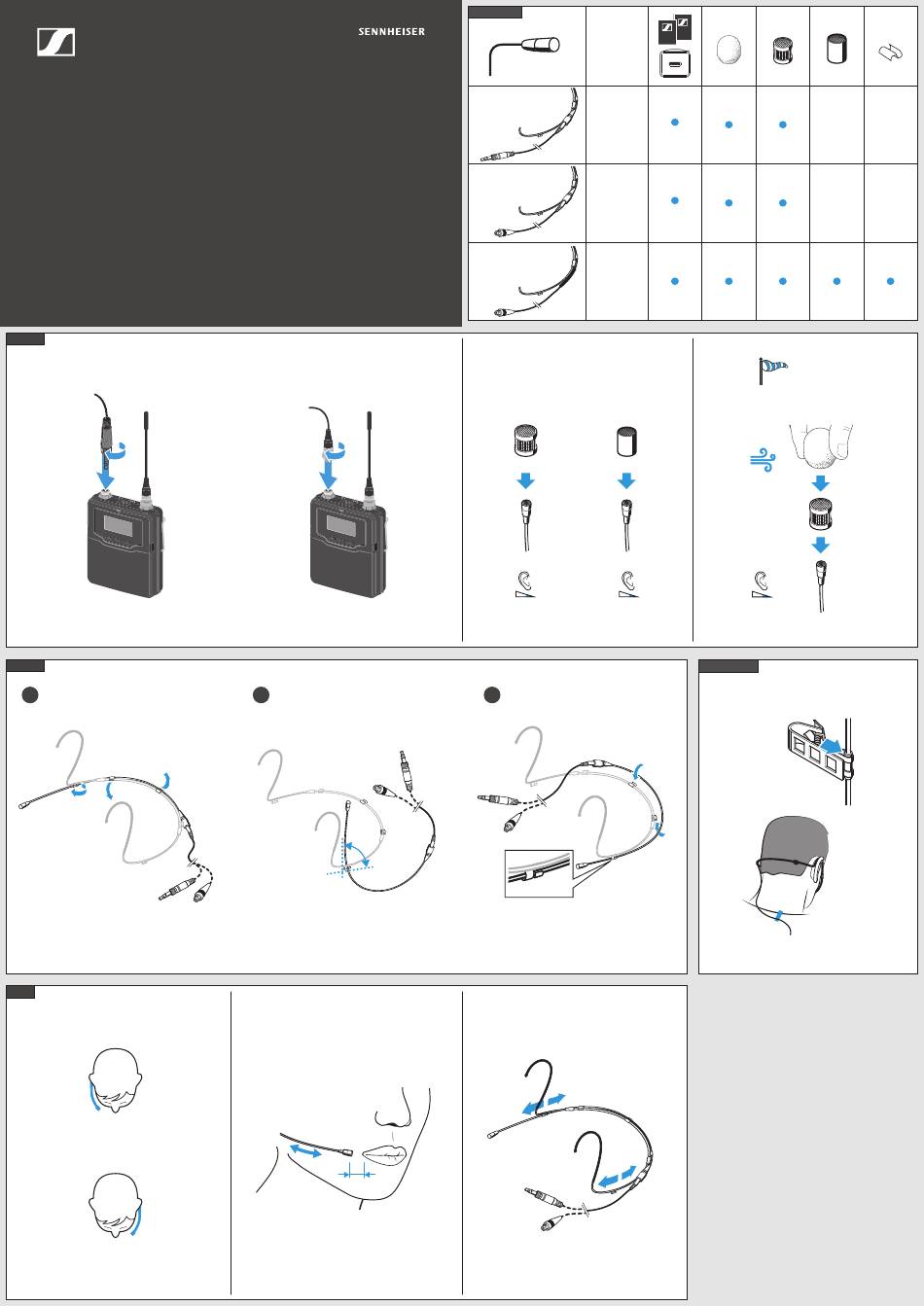 SENNHEISER