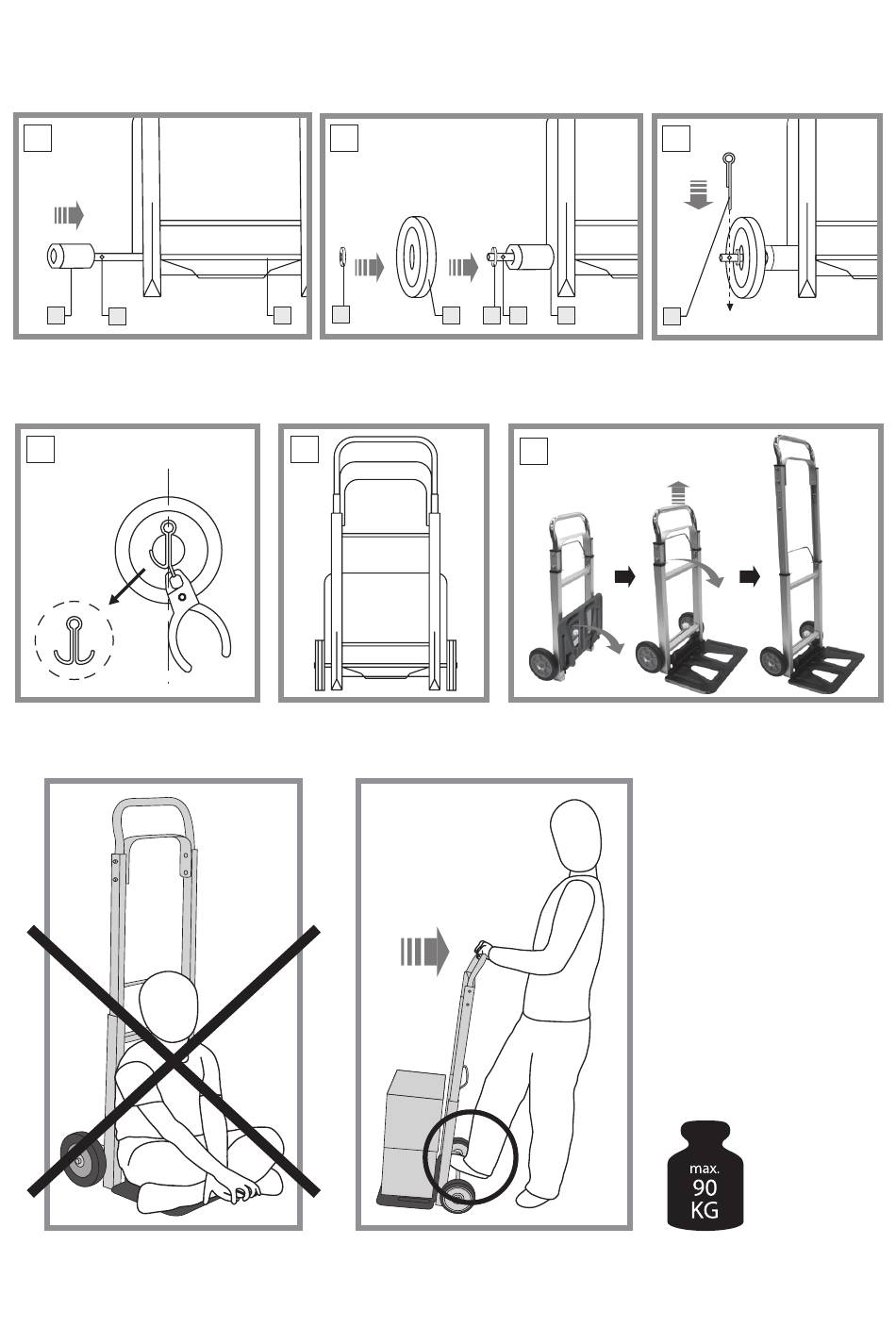 max.
90
KG