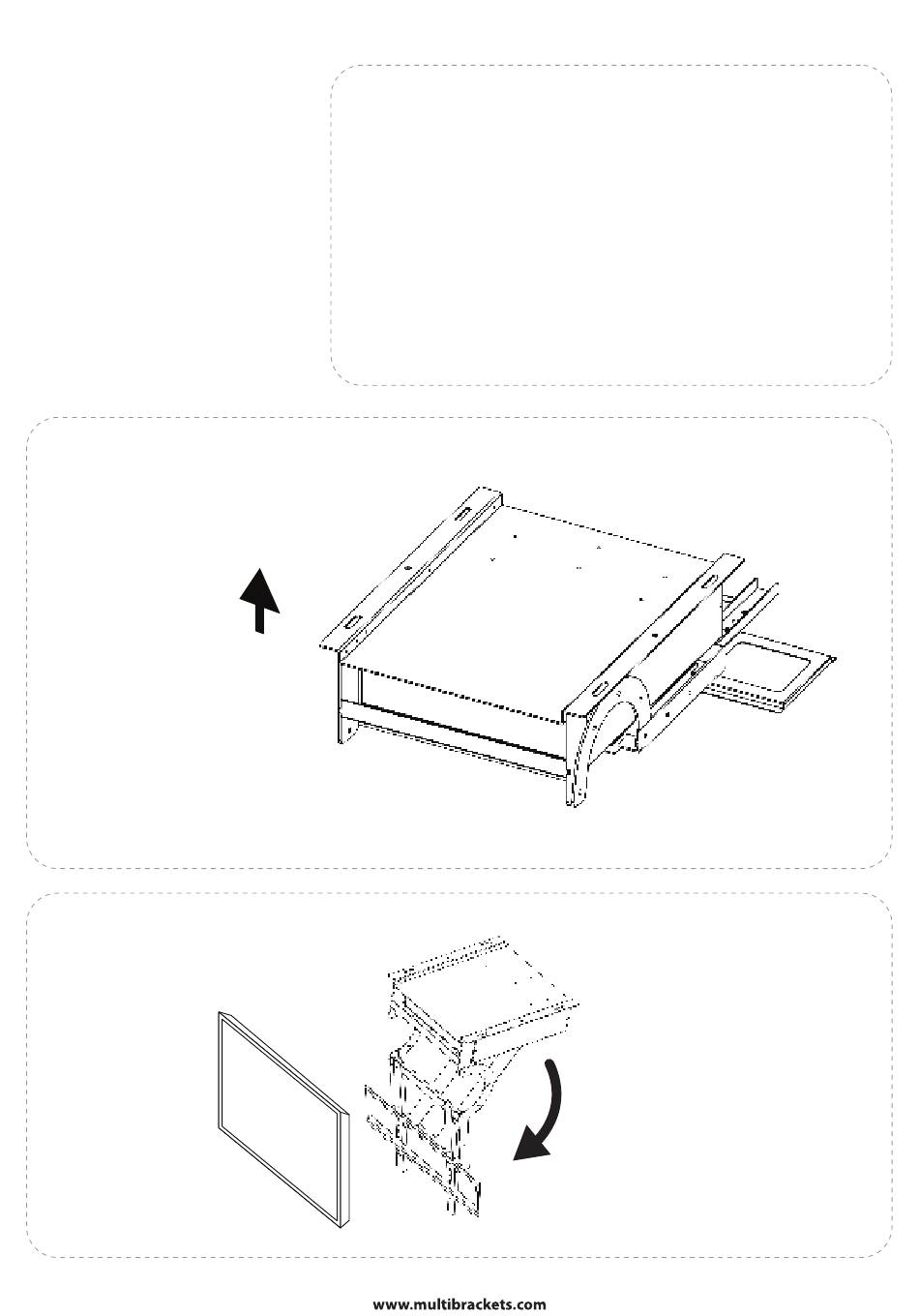 www.multibrackets.com