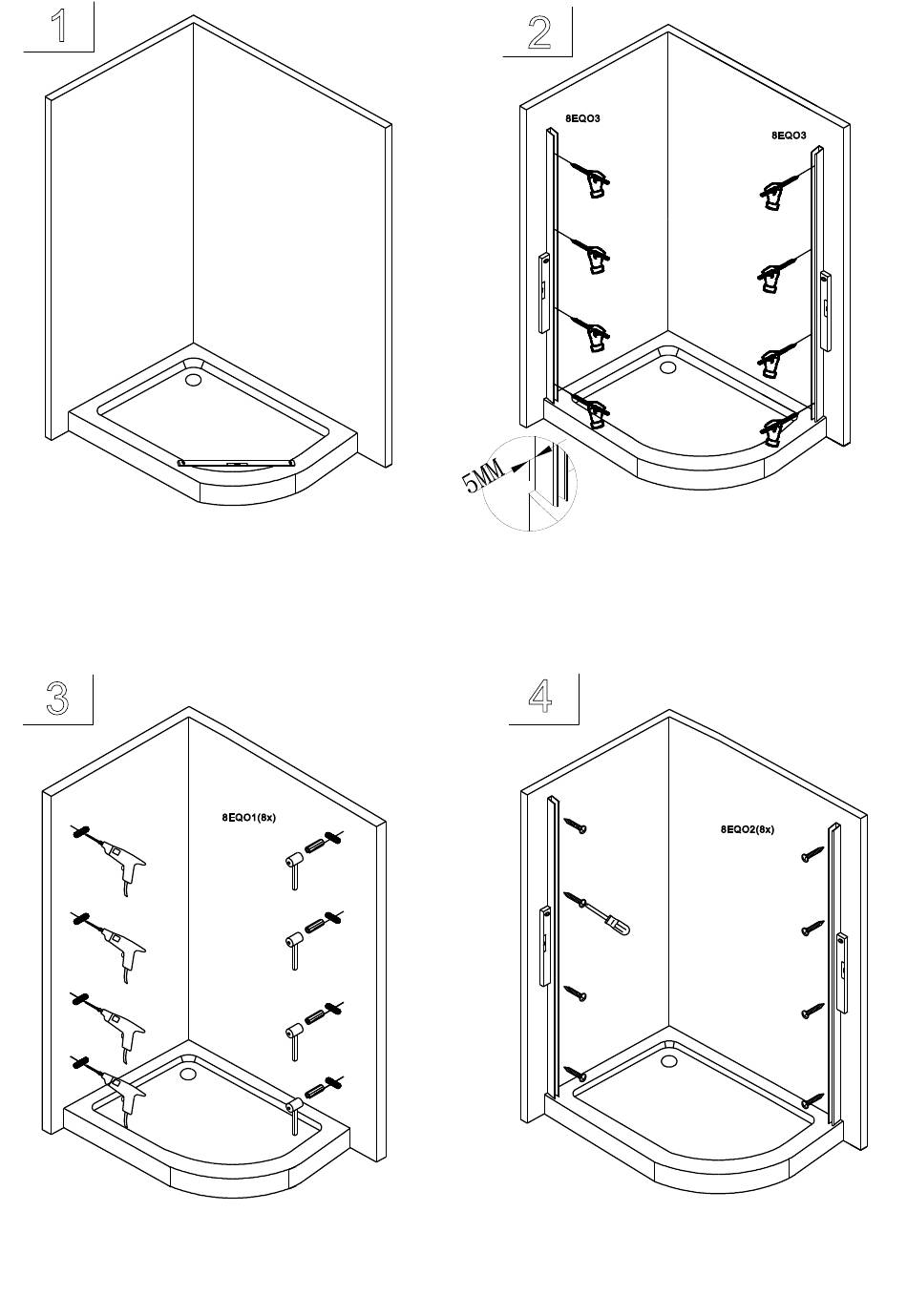 1

2

8EQO3

8EQO3

5MM

3

8EQO1(8x)

4

8EQO2(8x)