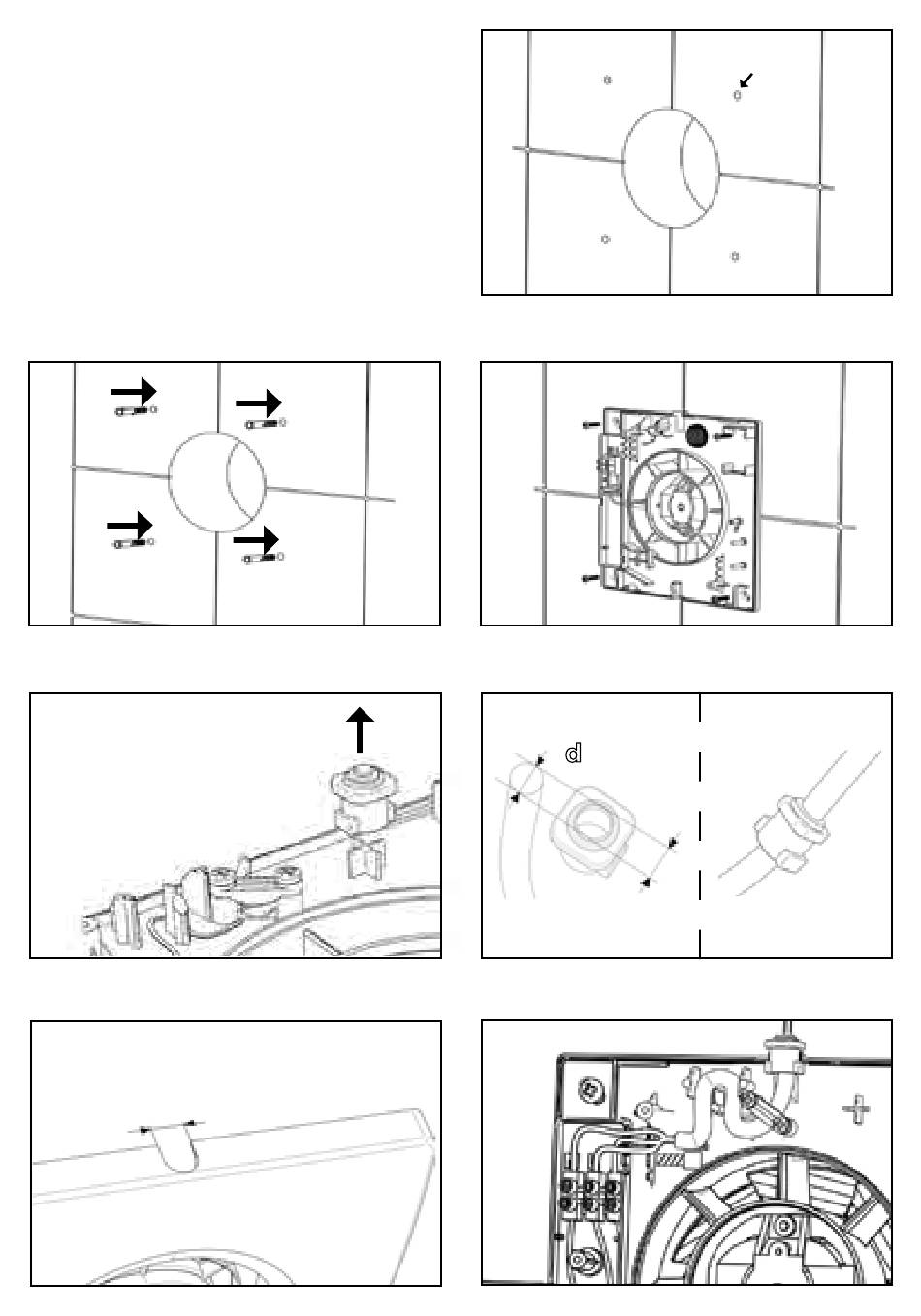 d