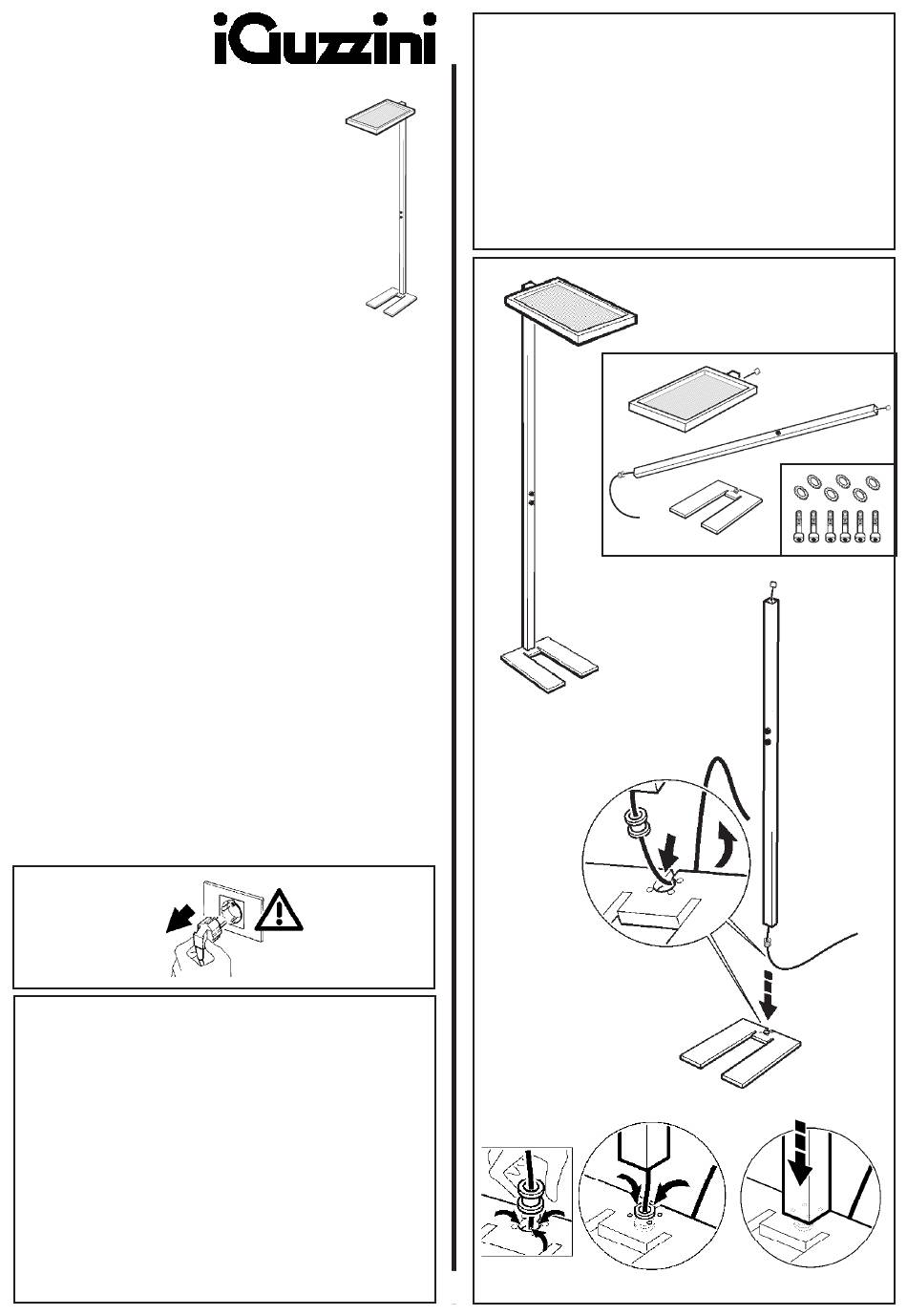 iGuzzini