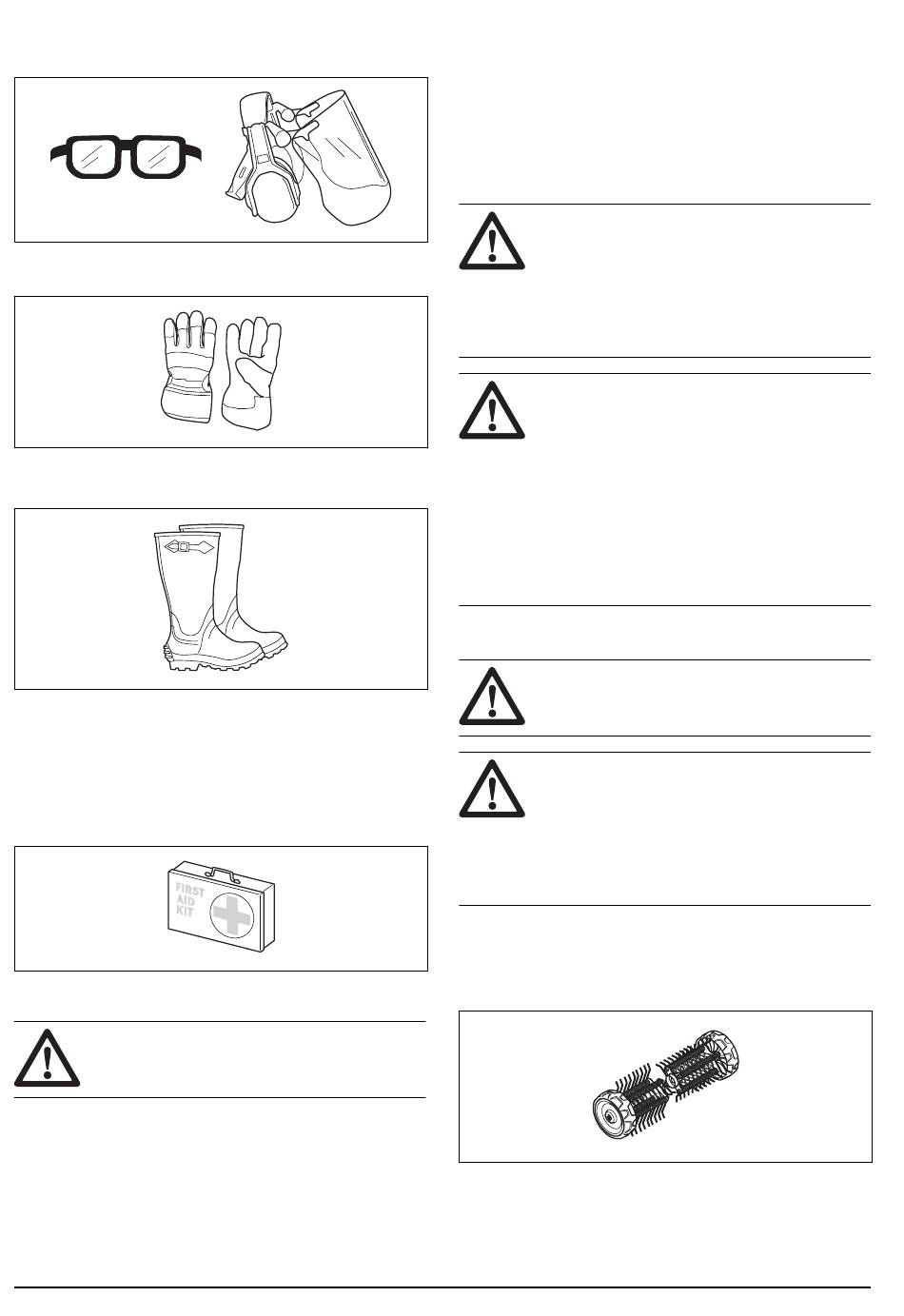 FIRST
AID
KIT