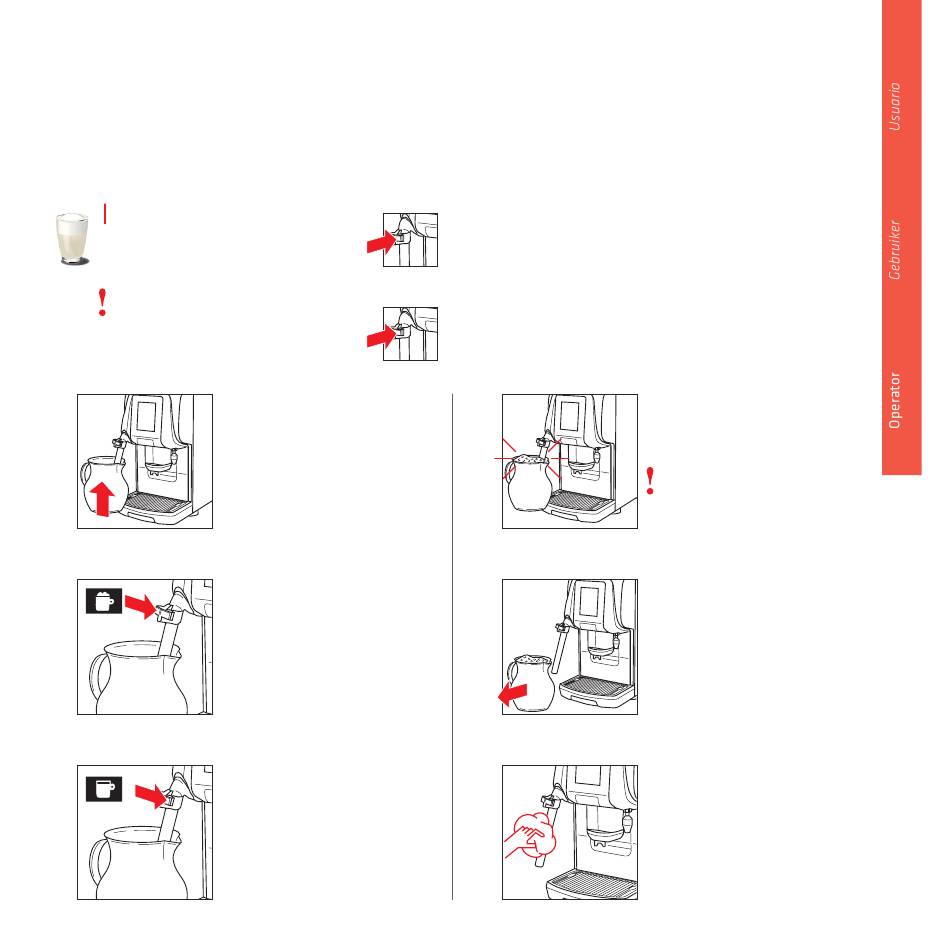 Usuario

Gebruiker

Operator