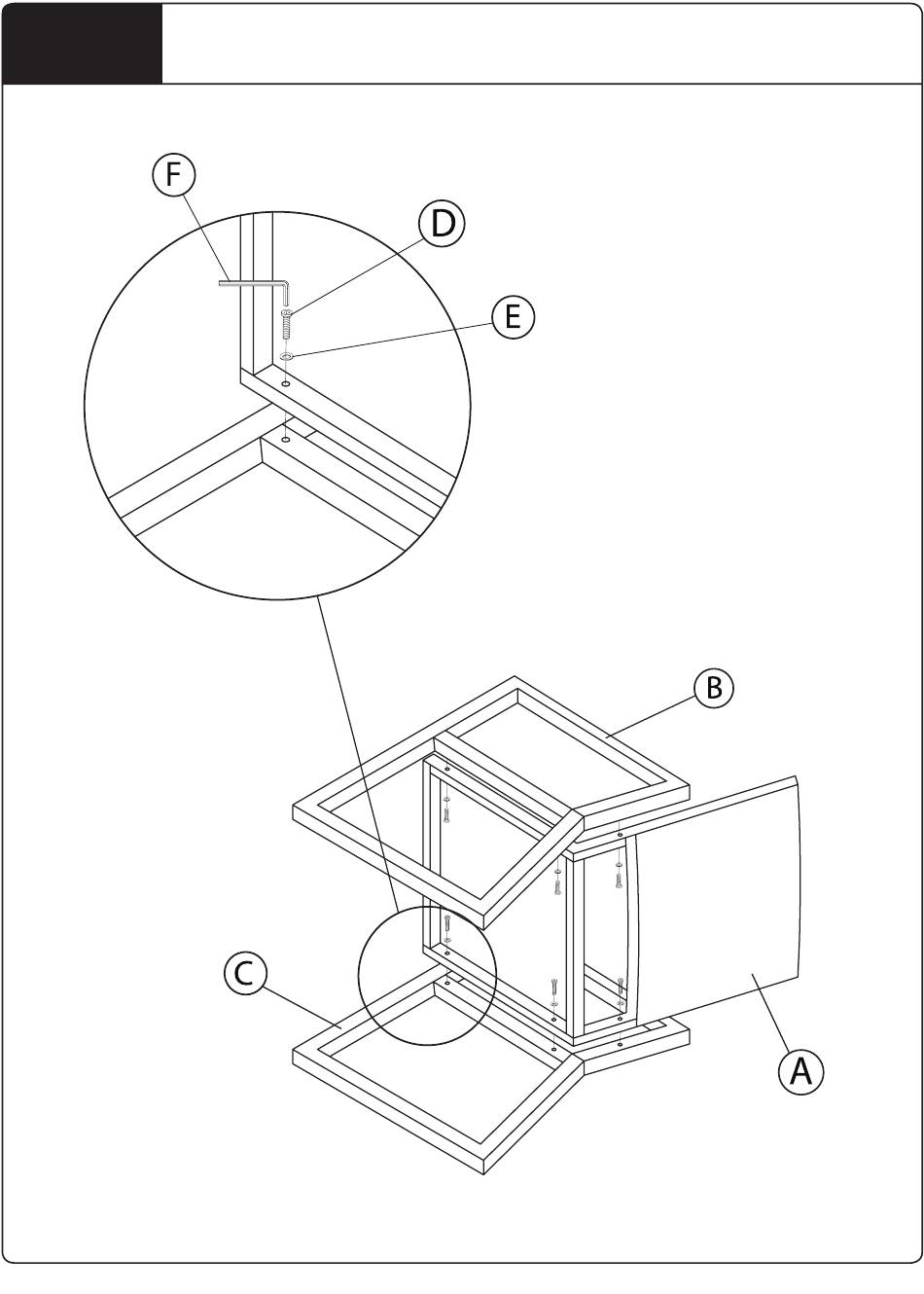 F
D
E
B
C
A