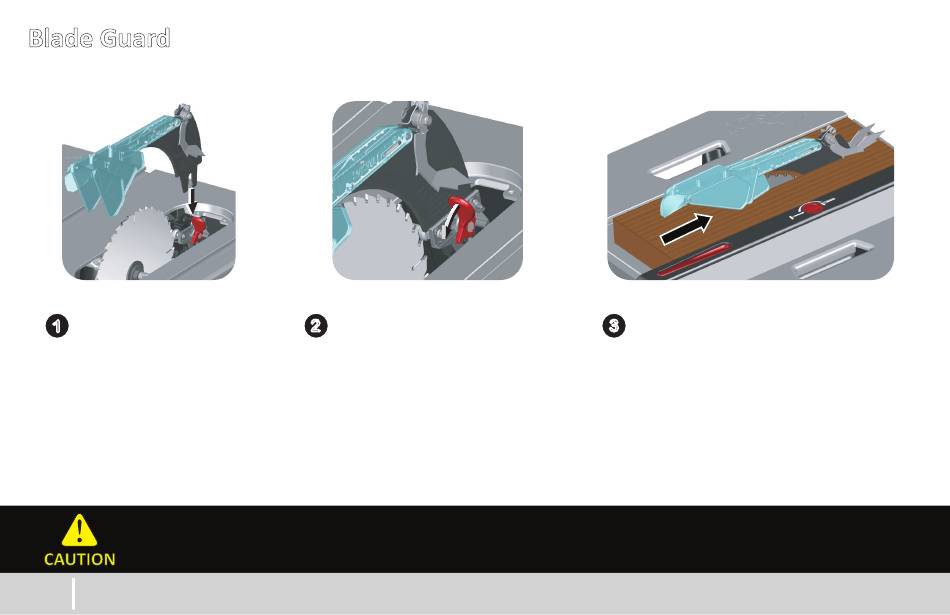 Blade Guard

1

2

3

CAUTION