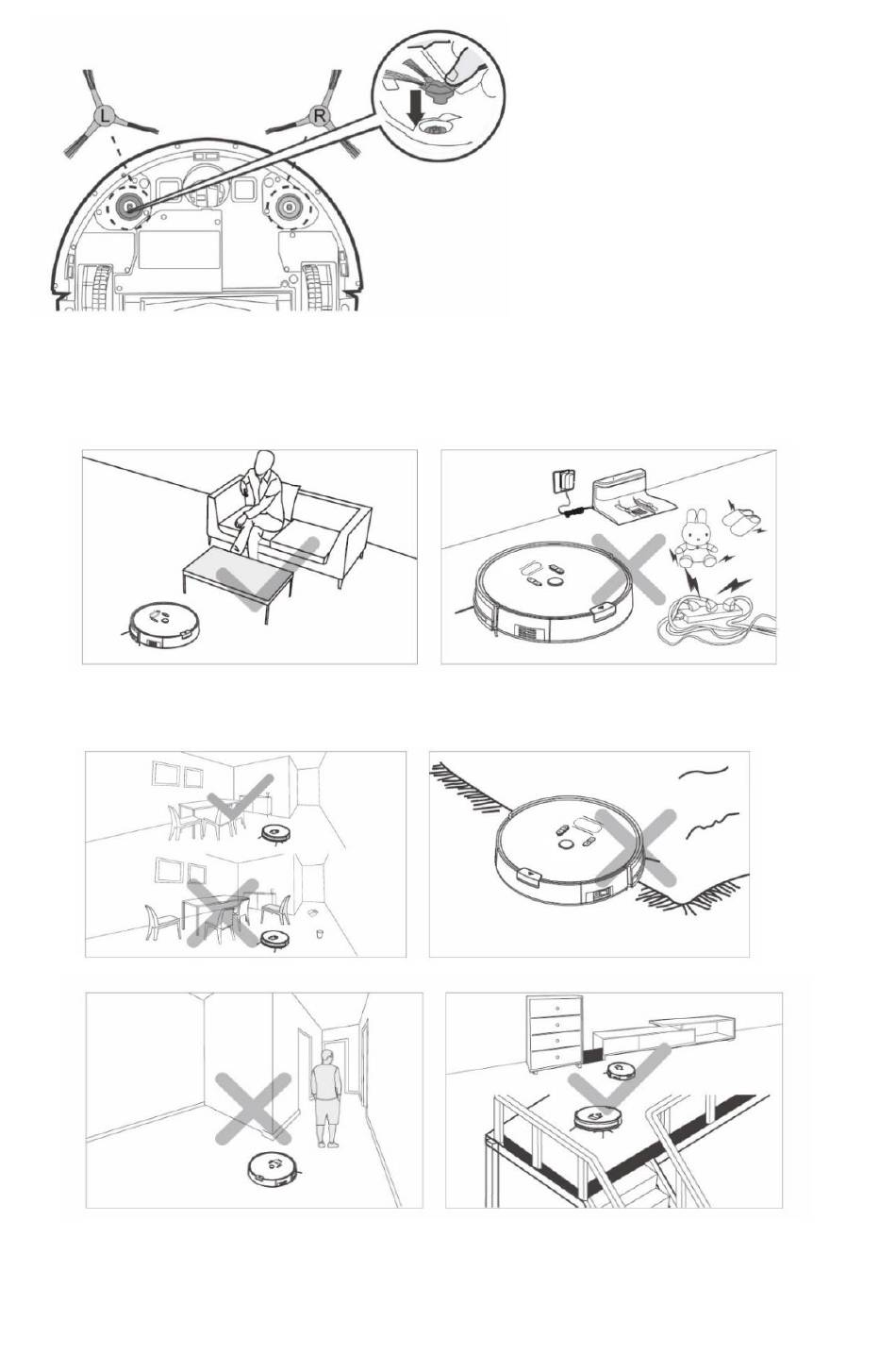 L

R