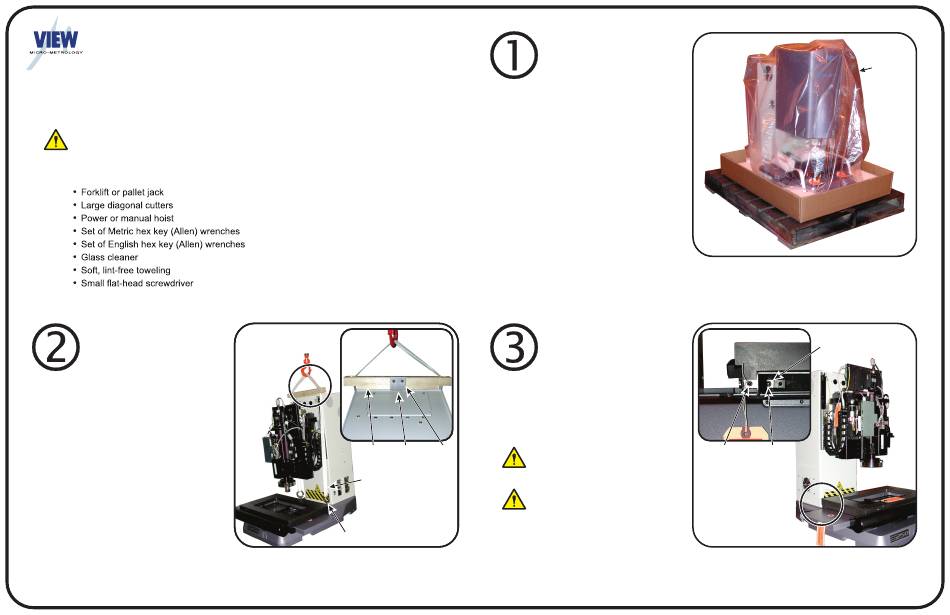 VIEW
MICRO-METROLOGY

①

• Forklift or pallet jack
• Large diagonal cutters
• Power or manual hoist
• Set of Metric hex key (Allen) wrenches
• Set of English hex key (Allen) wrenches
• Glass cleaner
• Soft, lint-free toweling
• Small flat-head screwdriver

②

③