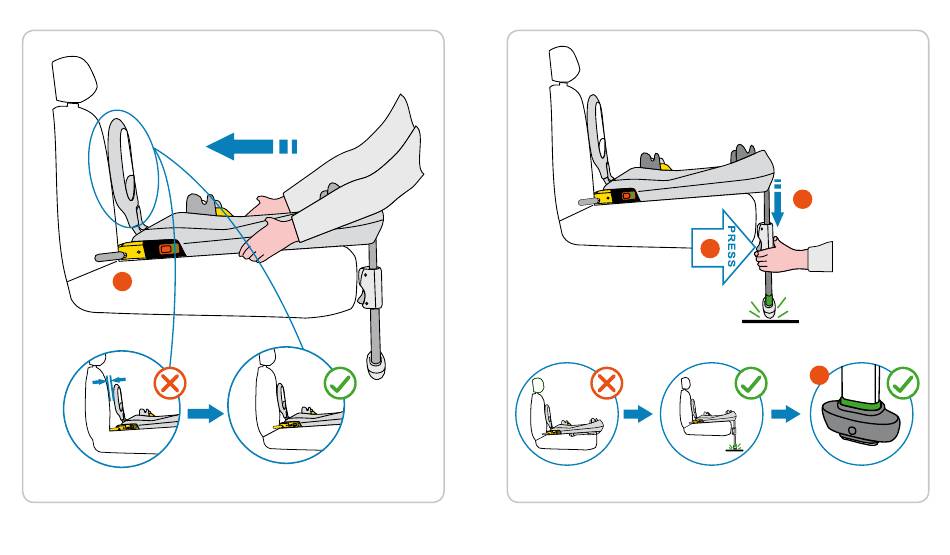 PRESS